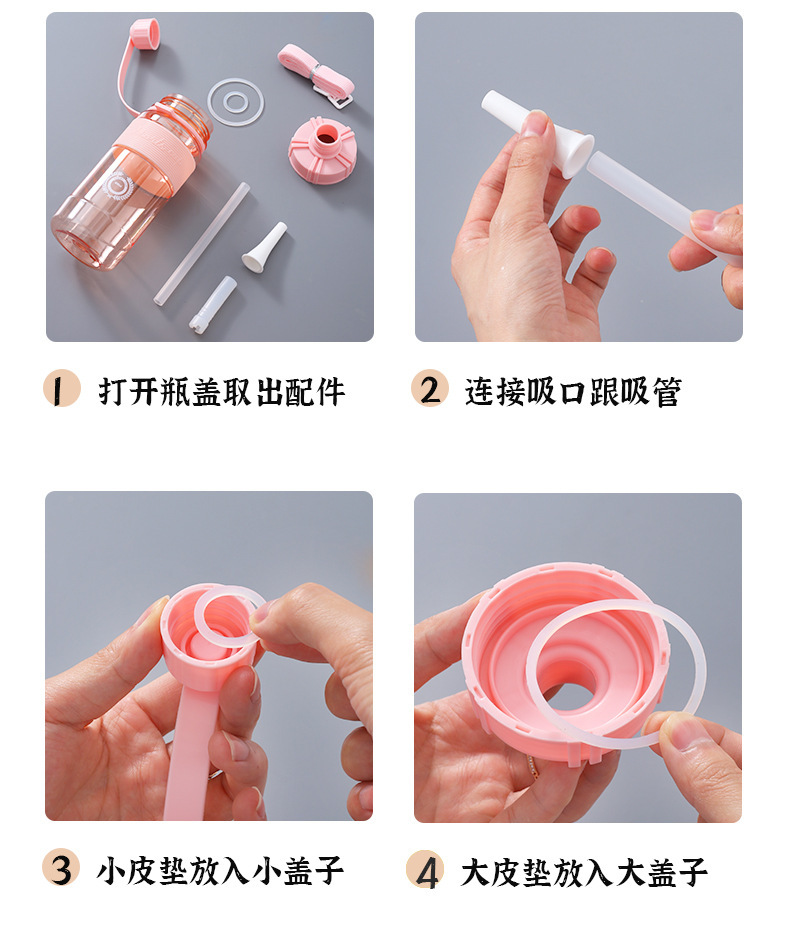 1 打开瓶盖取出配件

2 连接吸口跟吸管

3 小皮垫放入小盖子

4 大皮垫放入大盖子