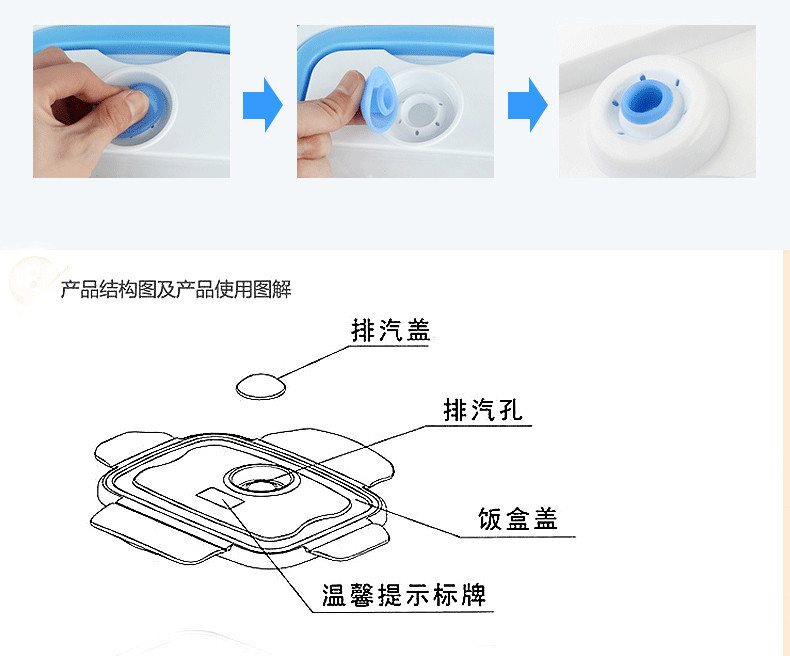 产品结构图及产品使用图解

排汽盖

排汽孔

饭盒盖

温馨提示标牌