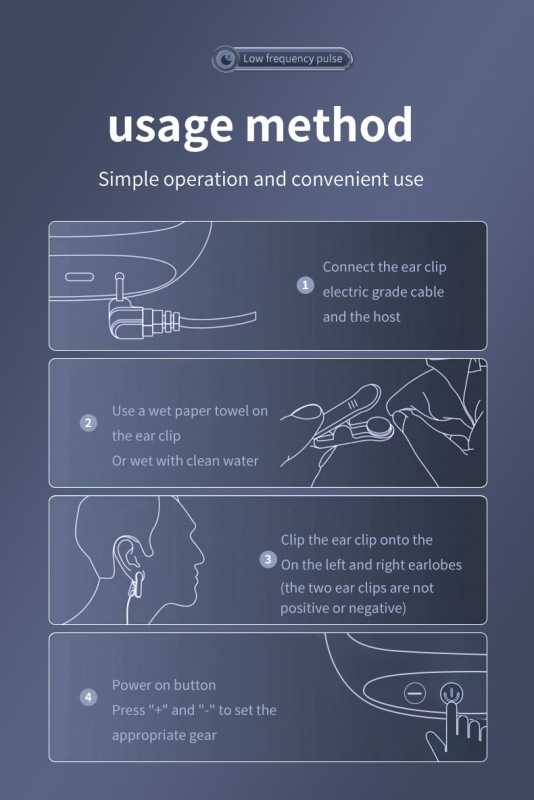 Low frequency pulse

usage method

Simple operation and convenient use

1 Connect the ear clip electric grade cable and the host

2 Use a wet paper towel on the ear clip
Or wet with clean water

3 Clip the ear clip onto the On the left and right earlobes (the two ear clips are not positive or negative)

4 Power on button
Press "+" and "-" to set the appropriate gear