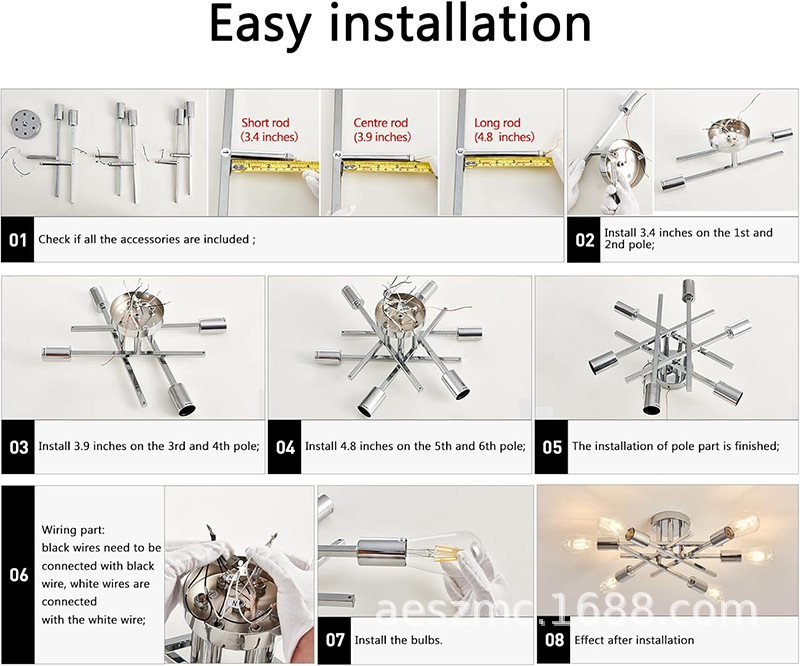 Easy installation

Short rod (3.4 inches)

Centre rod (3.9 inches)

Long rod (4.8 inches)

01 Check if all the accessories are included ;

02 Install 3.4 inches on the 1st and 2nd pole;

03 Install 3.9 inches on the 3rd and 4th pole;

04 Install 4.8 inches on the 5th and 6th pole;

05 The installation of pole part is finished;

06 Wiring part: black wires need to be connected with black wire, white wires are connected with the white wire;

07 Install the bulbs.

08 Effect after installation

aeszmc.1688.com