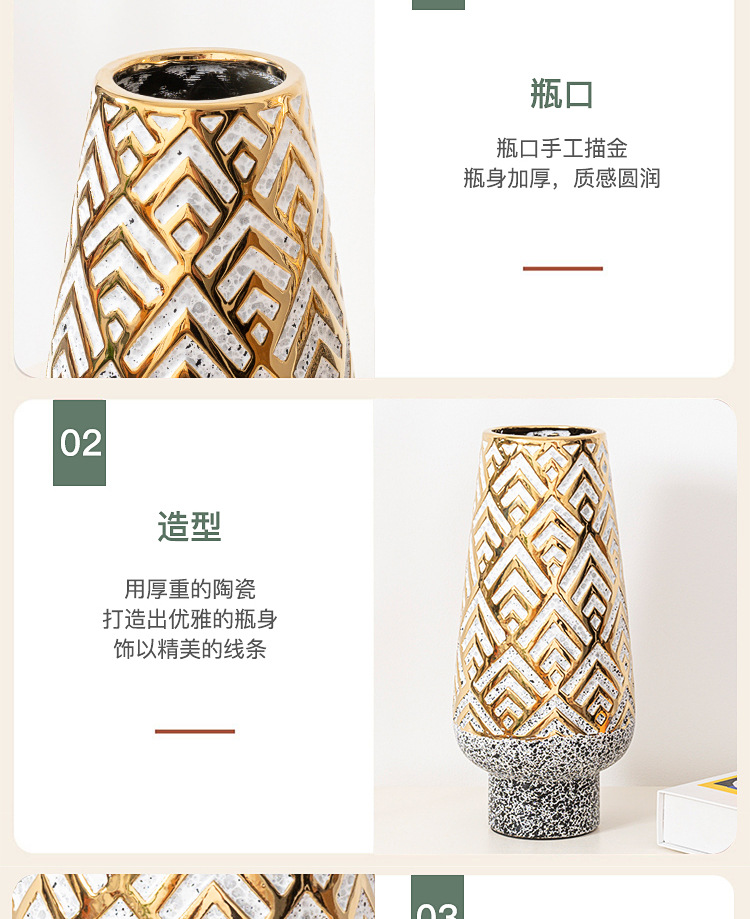 瓶口

瓶口手工描金
瓶身加厚，质感圆润

02

造型

用厚重的陶瓷
打造出优雅的瓶身
饰以精美的线条

03