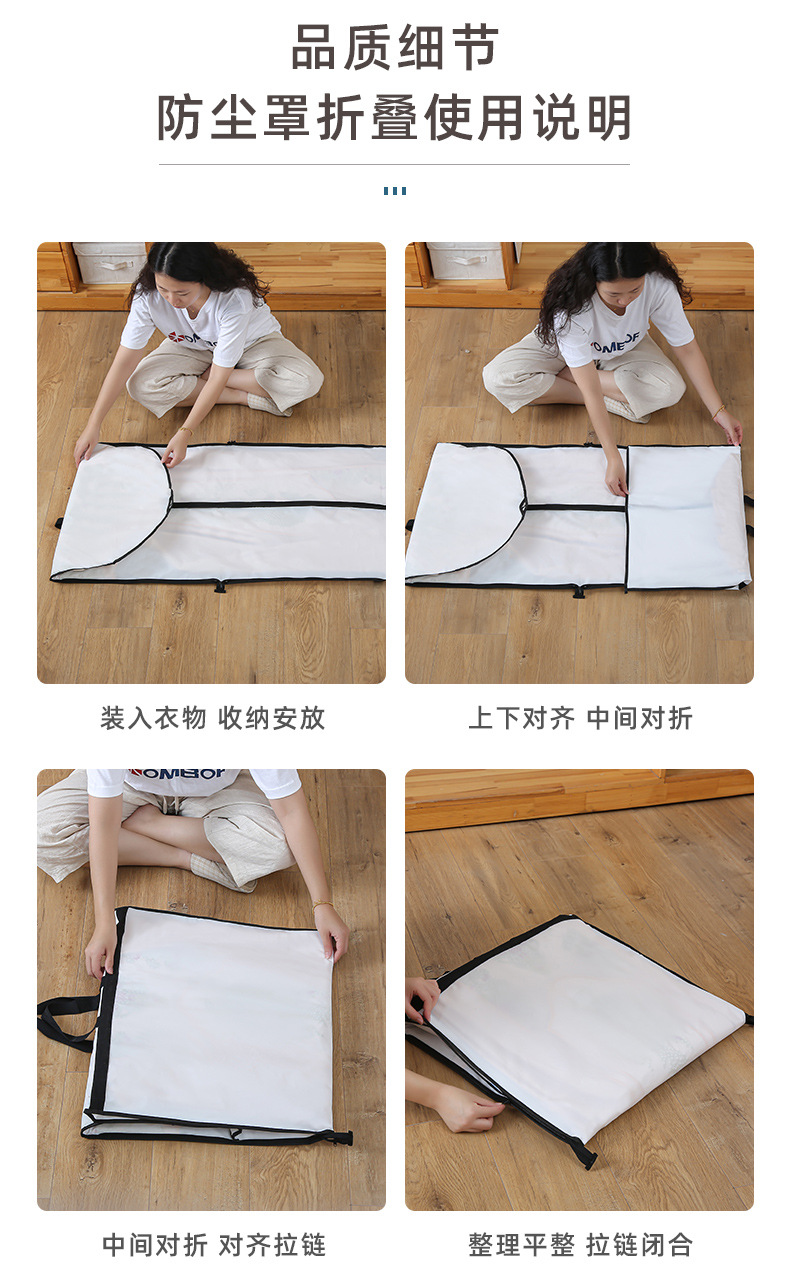 品质细节

防尘罩折叠使用说明

装入衣物 收纳安放

上下对齐 中间对折

中间对折 对齐拉链

整理平整 拉链闭合