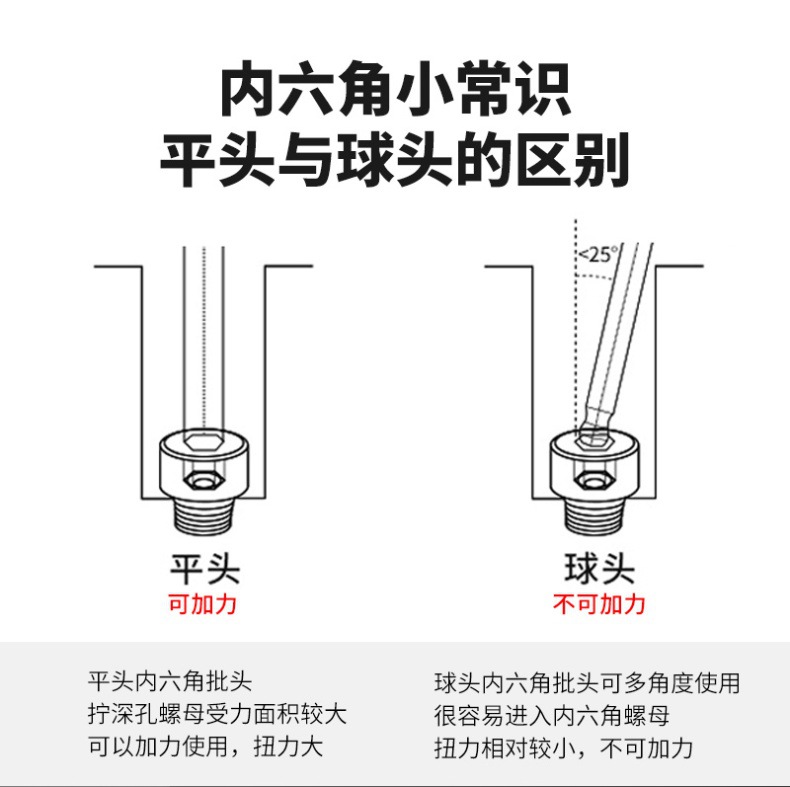 内六角小常识
平头与球头的区别

<25°

平头
可加力

球头
不可加力

平头内六角批头
拧深孔螺母受力面积较大
可以加力使用，扭力大

球头内六角批头可多角度使用
很容易进入内六角螺母
扭力相对较小，不可加力