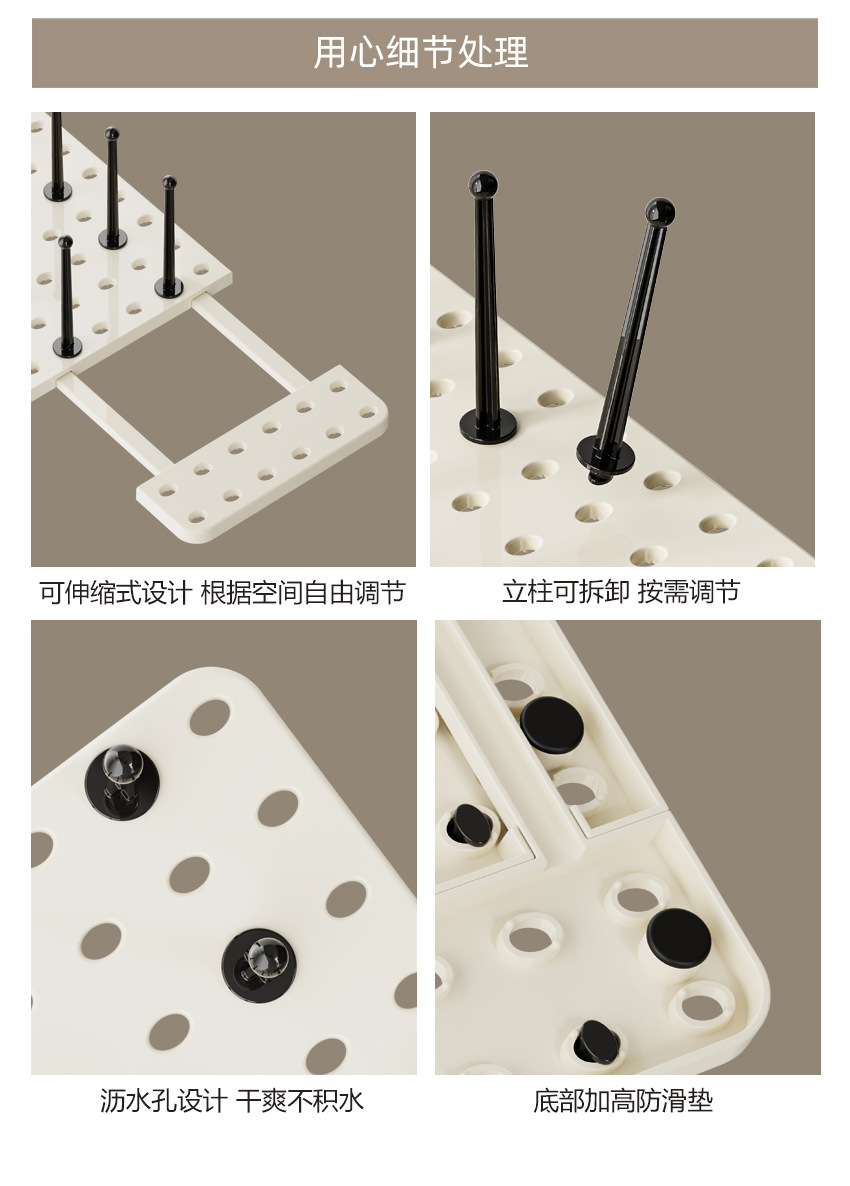 用心细节处理

可伸缩式设计 根据空间自由调节

立柱可拆卸 按需调节

沥水孔设计 干爽不积水

底部加高防滑垫