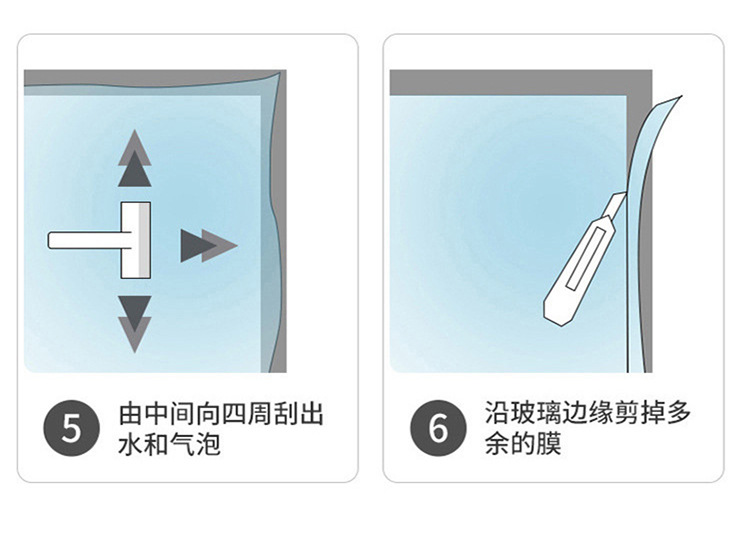 5 由中间向四周刮出水和气泡

6 沿玻璃边缘剪掉多余的膜