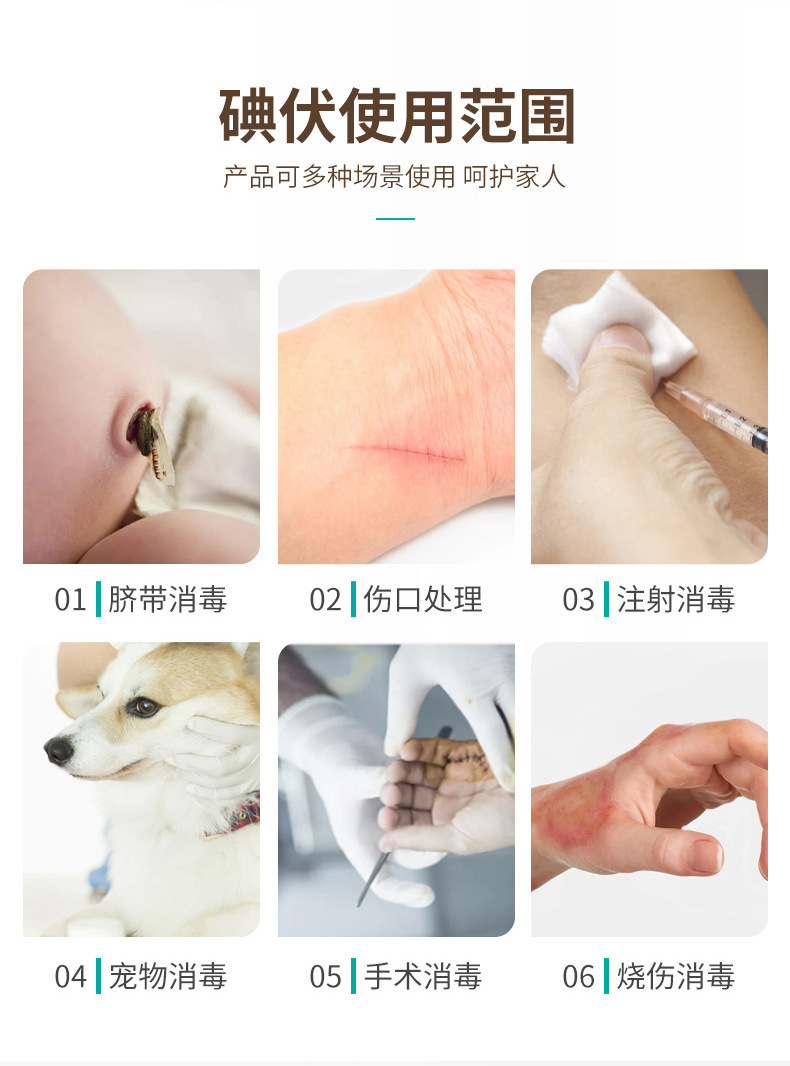 碘伏使用范围

产品可多种场景使用 呵护家人

01 脐带消毒

02 伤口处理

03 注射消毒

04 宠物消毒

05 手术消毒

06 烧伤消毒