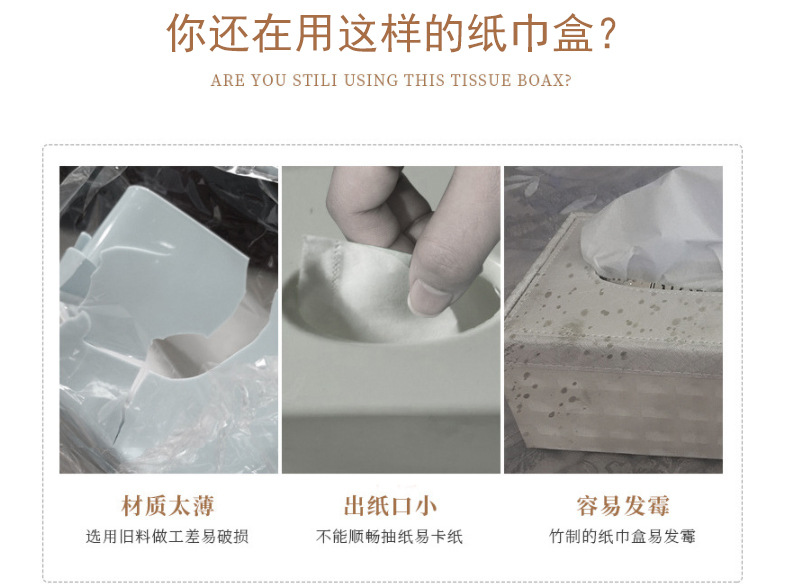 你还在用这样的纸巾盒？

ARE YOU STILI USING THIS TISSUE BOAX?

材质太薄
选用旧料做工差易破损

出纸口小
不能顺畅抽纸易卡纸

容易发霉
竹制的纸巾盒易发霉