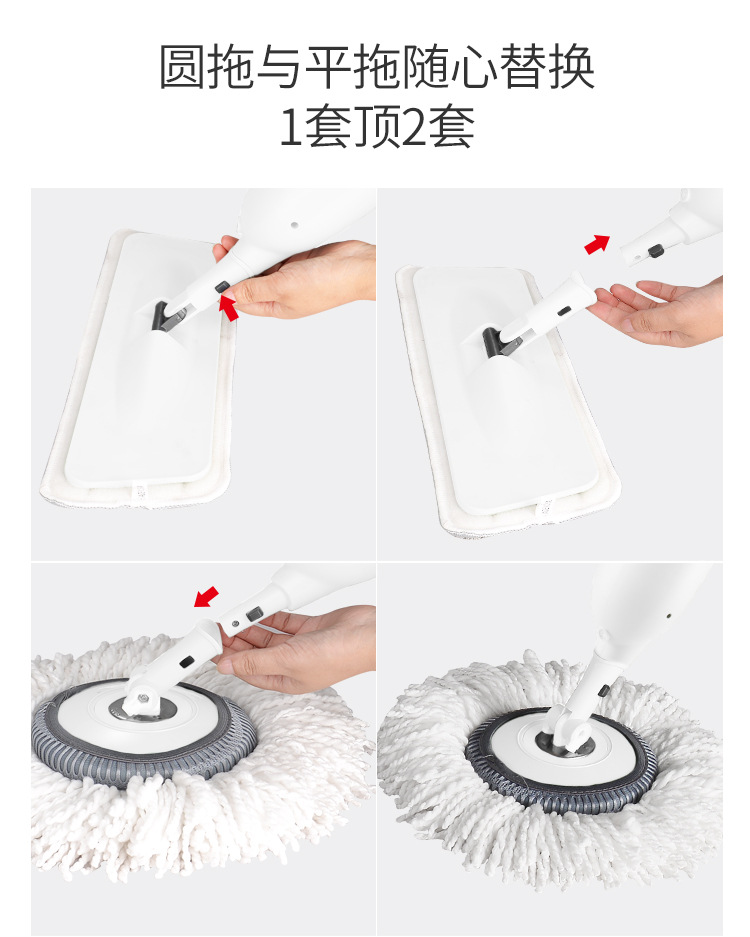 圆拖与平拖随心替换
1套顶2套