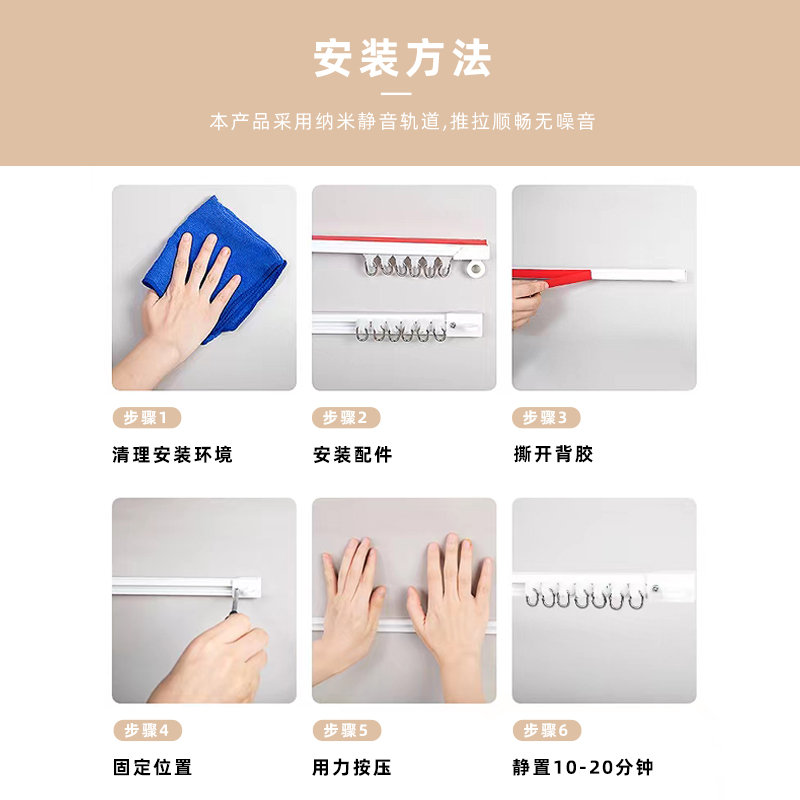 安装方法

本产品采用纳米静音轨道,推拉顺畅无噪音

步骤1
清理安装环境

步骤2
安装配件

步骤3
撕开背胶

步骤4
固定位置

步骤5
用力按压

步骤6
静置10-20分钟