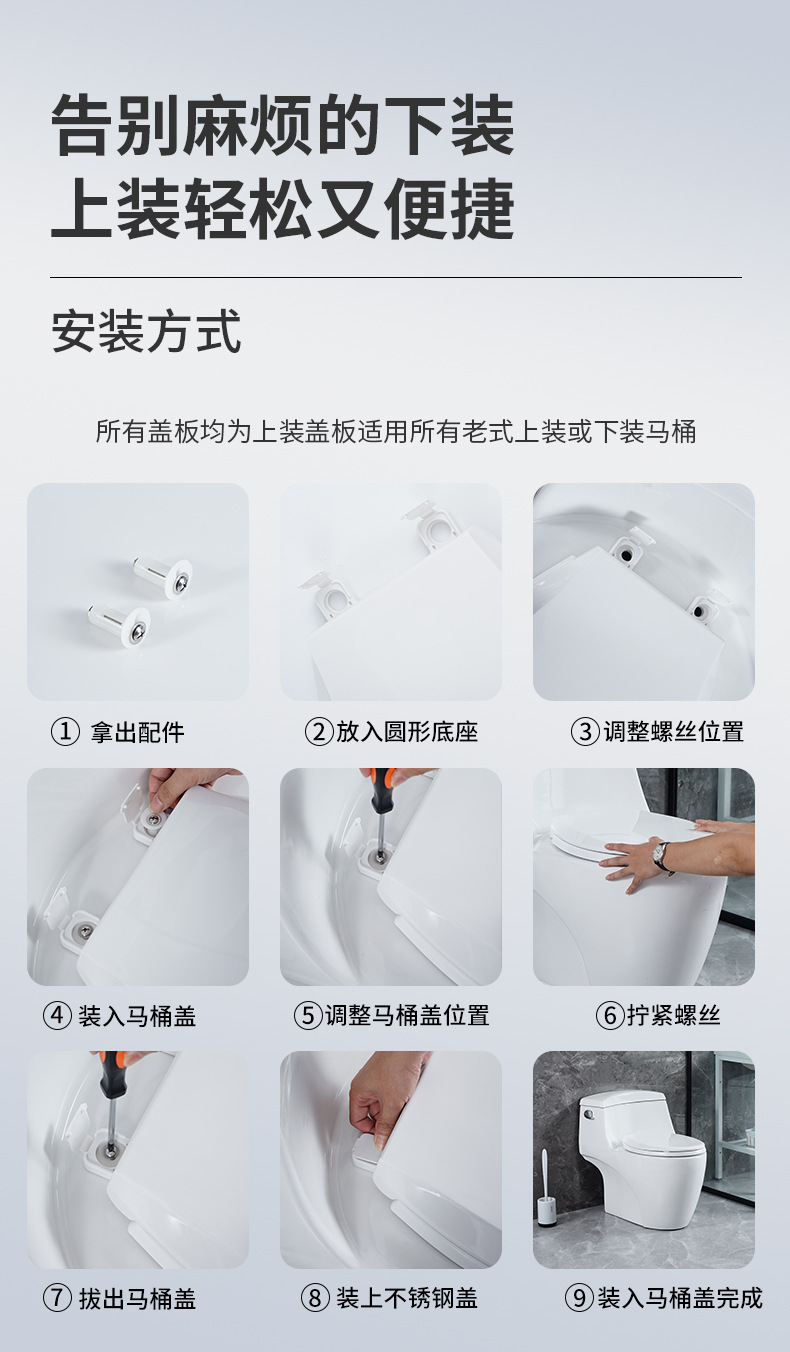 告别麻烦的下装
上装轻松又便捷

安装方式

所有盖板均为上装盖板适用所有老式上装或下装马桶

① 拿出配件

②放入圆形底座

③调整螺丝位置

④ 装入马桶盖

⑤调整马桶盖位置

⑥拧紧螺丝

⑦ 拔出马桶盖

⑧ 装上不锈钢盖

⑨装入马桶盖完成