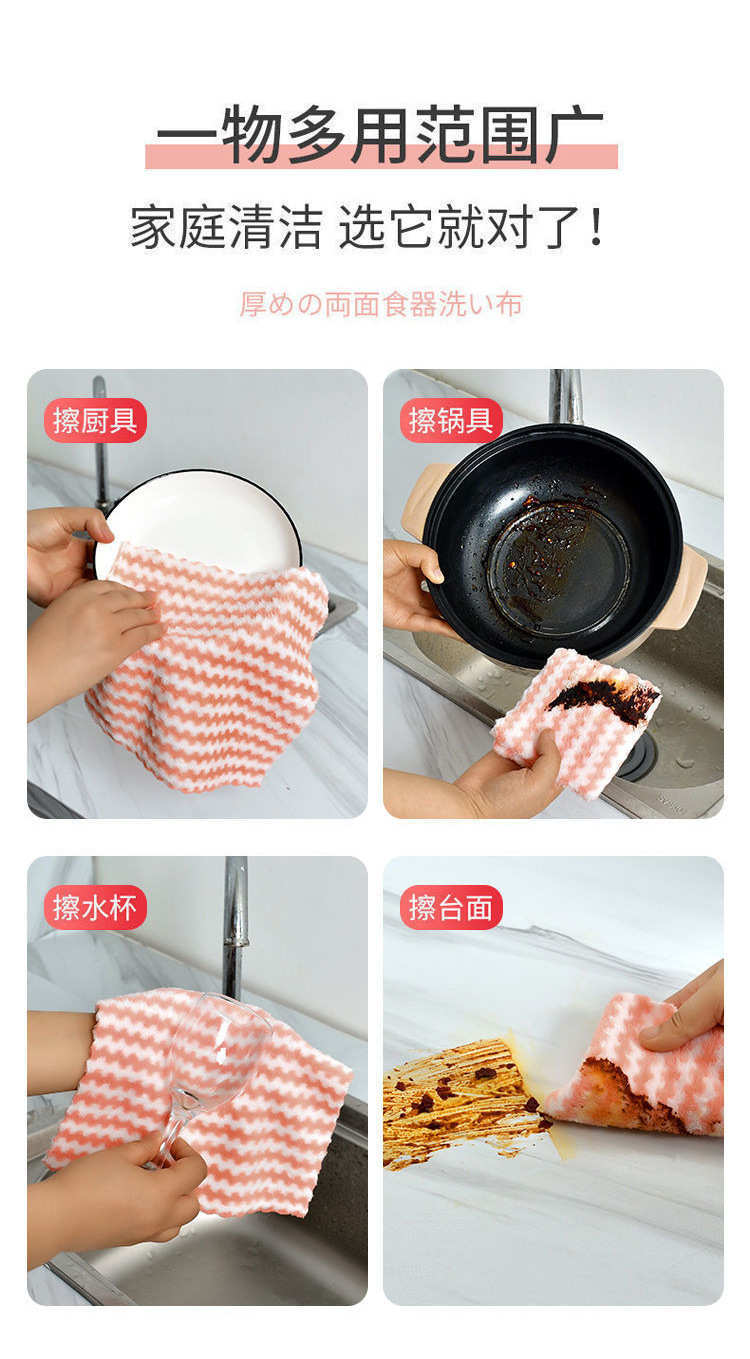 一物多用范围广

家庭清洁 选它就对了！

厚めの両面食器洗い布

擦厨具

擦锅具

擦水杯

擦台面