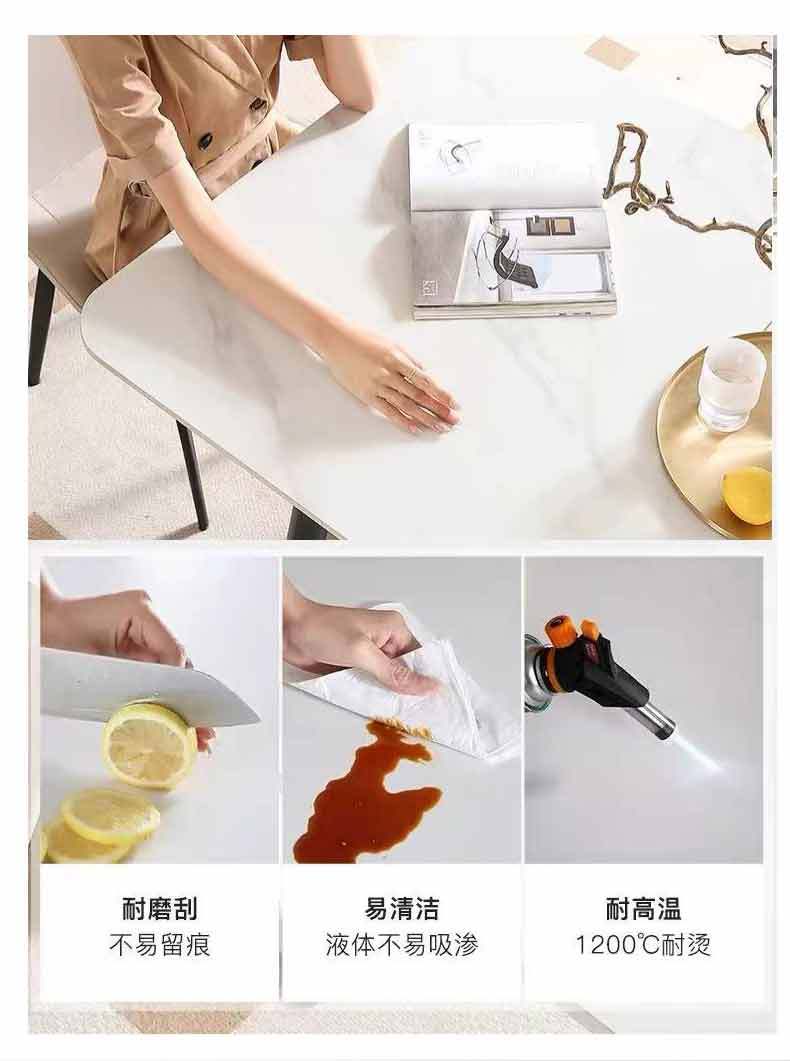 耐磨刮
不易留痕

易清洁
液体不易吸渗

耐高温
1200℃耐烫