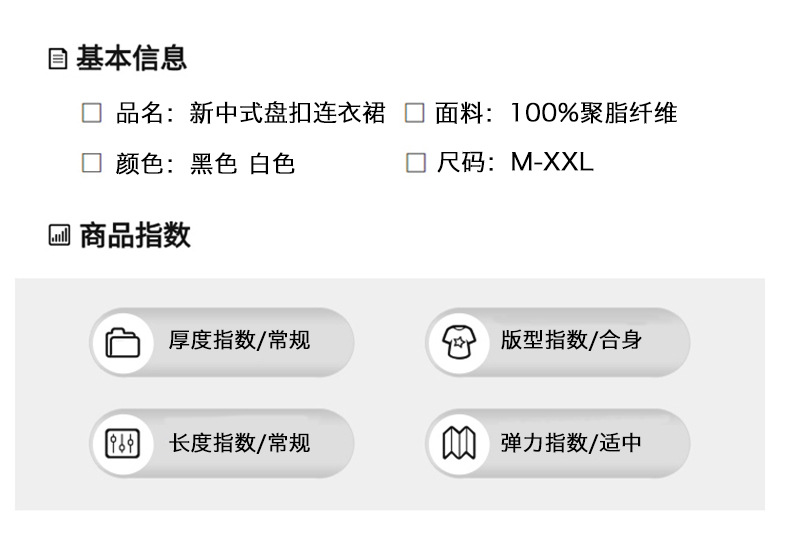 基本信息

☐ 品名：新中式盘扣连衣裙 ☐ 面料：100%聚脂纤维

☐ 颜色：黑色 白色 ☐ 尺码：M-XXL

商品指数

厚度指数/常规

版型指数/合身

长度指数/常规

弹力指数/适中