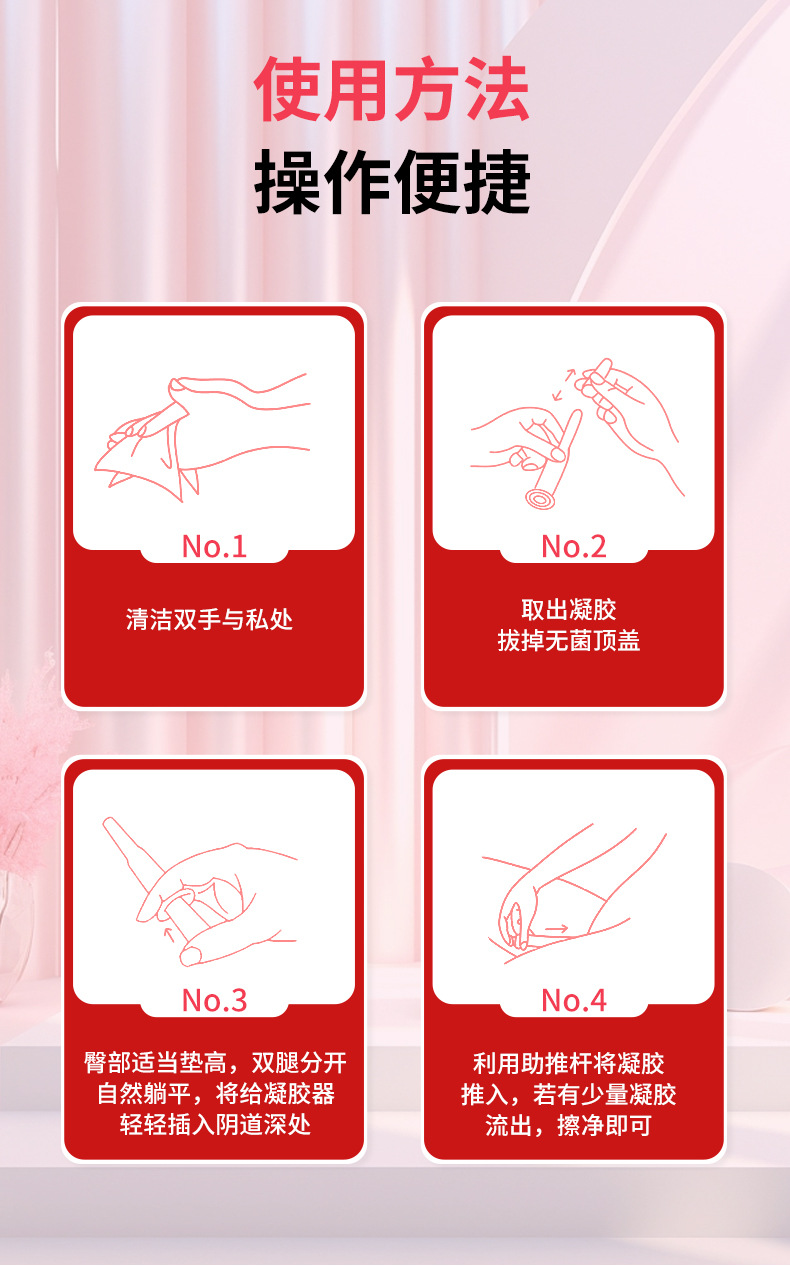 使用方法
操作便捷

No.1
清洁双手与私处

No.2
取出凝胶
拔掉无菌顶盖

No.3
臀部适当垫高，双腿分开
自然躺平，将给凝胶器
轻轻插入阴道深处

No.4
利用助推杆将凝胶
推入，若有少量凝胶
流出，擦净即可