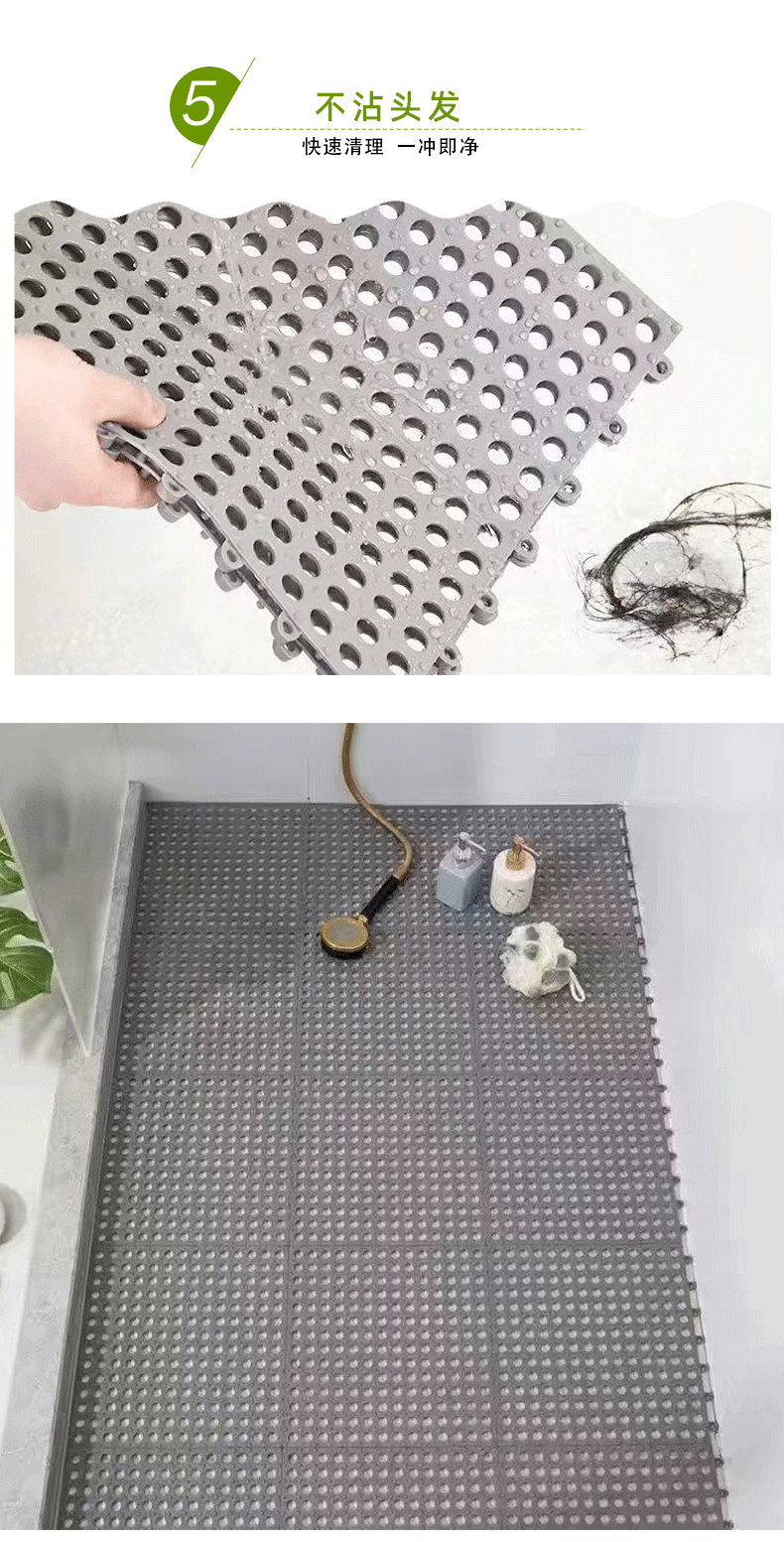 5

不沾头发

快速清理 一冲即净