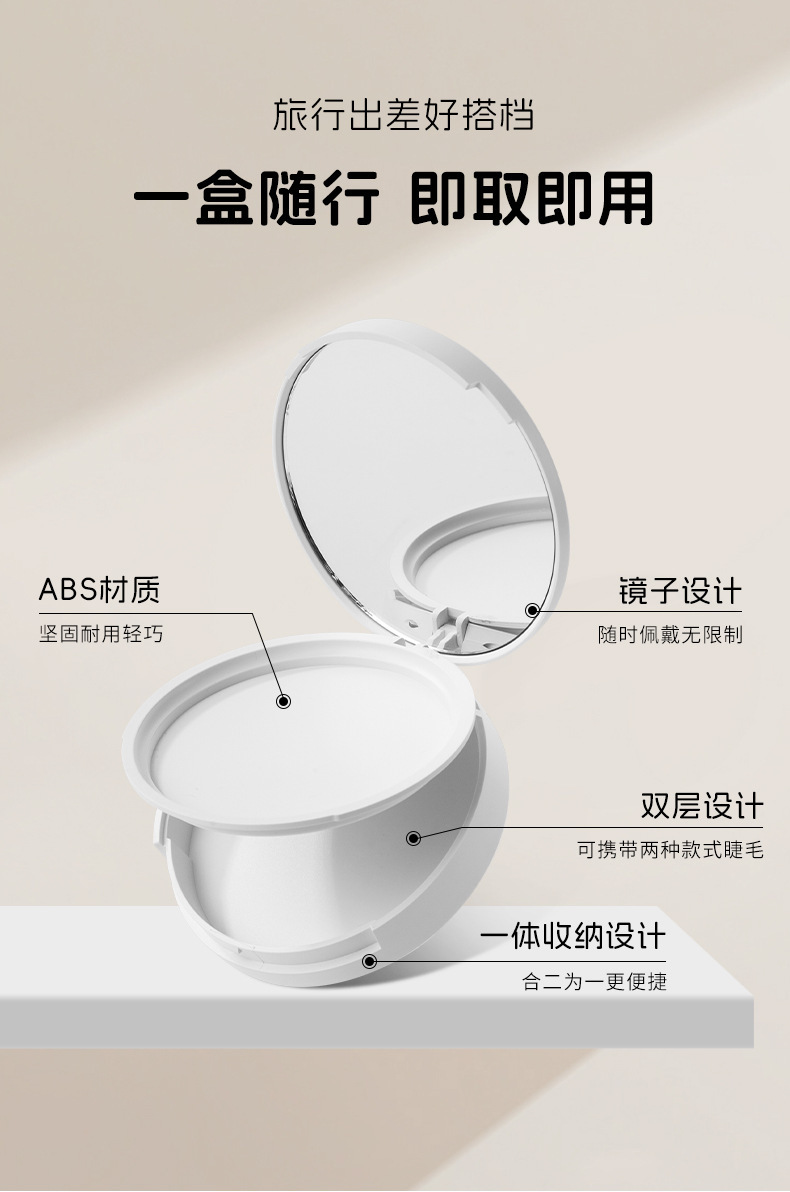 旅行出差好搭档

一盒随行 即取即用

ABS材质

坚固耐用轻巧

镜子设计

随时佩戴无限制

双层设计

可携带两种款式睫毛

一体收纳设计

合二为一更便捷