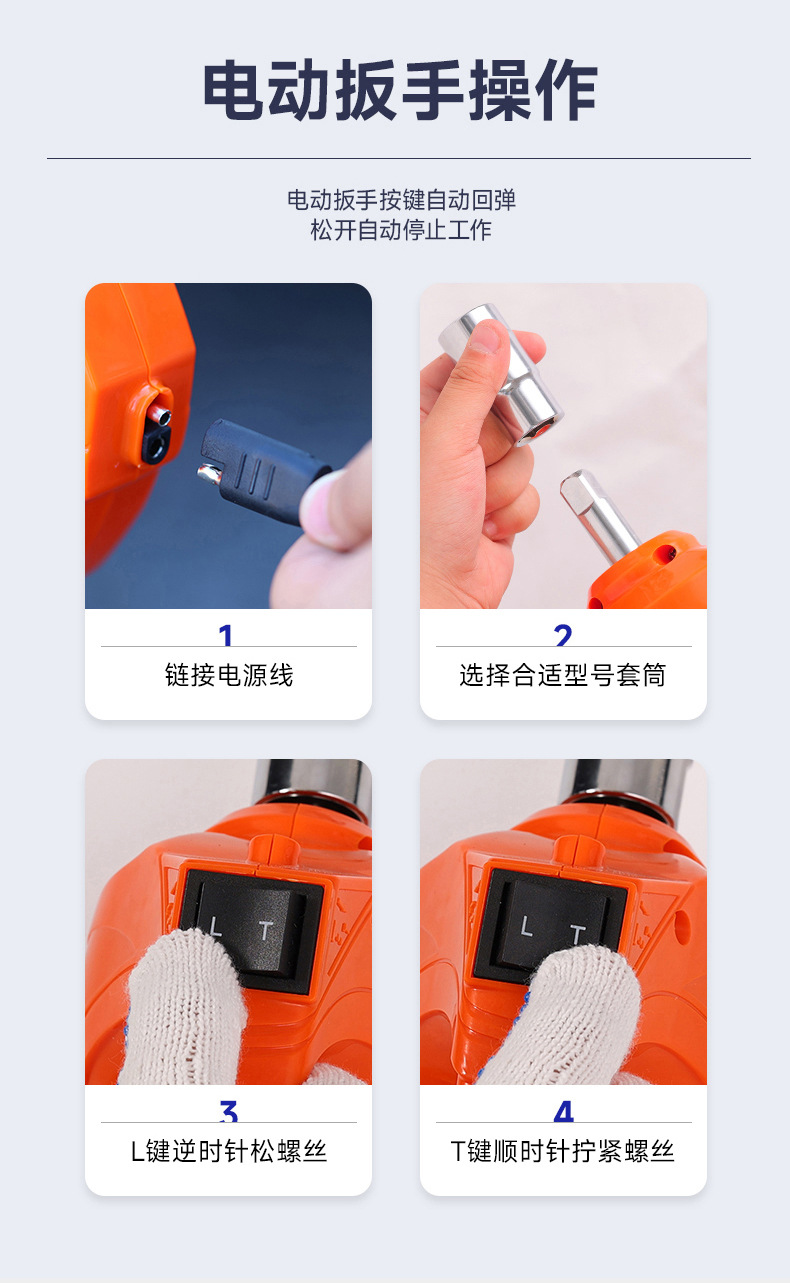 电动扳手操作

电动扳手按键自动回弹
松开自动停止工作

1
链接电源线

2
选择合适型号套筒

L T

3
L键逆时针松螺丝

L T

4
T键顺时针拧紧螺丝