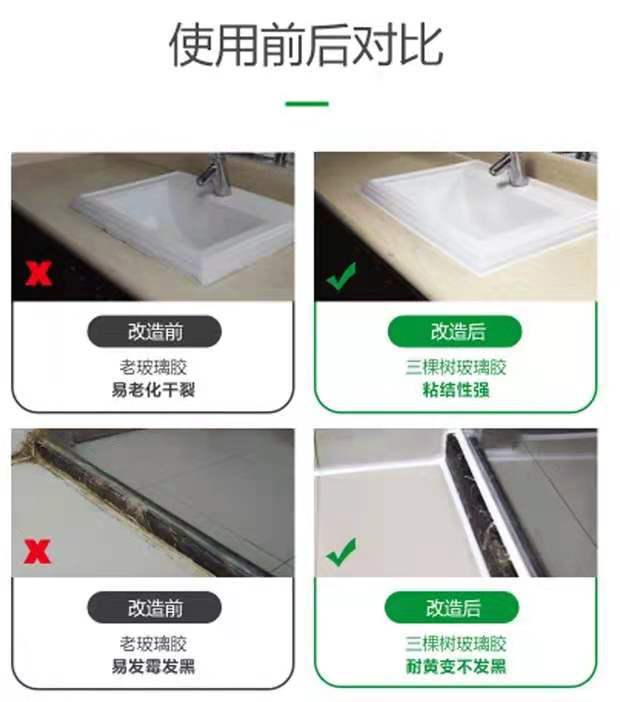 使用前后对比

改造前

老玻璃胶
易老化干裂

改造后

三棵树玻璃胶
粘结性强

改造前

老玻璃胶
易发霉发黑

改造后

三棵树玻璃胶
耐黄变不发黑