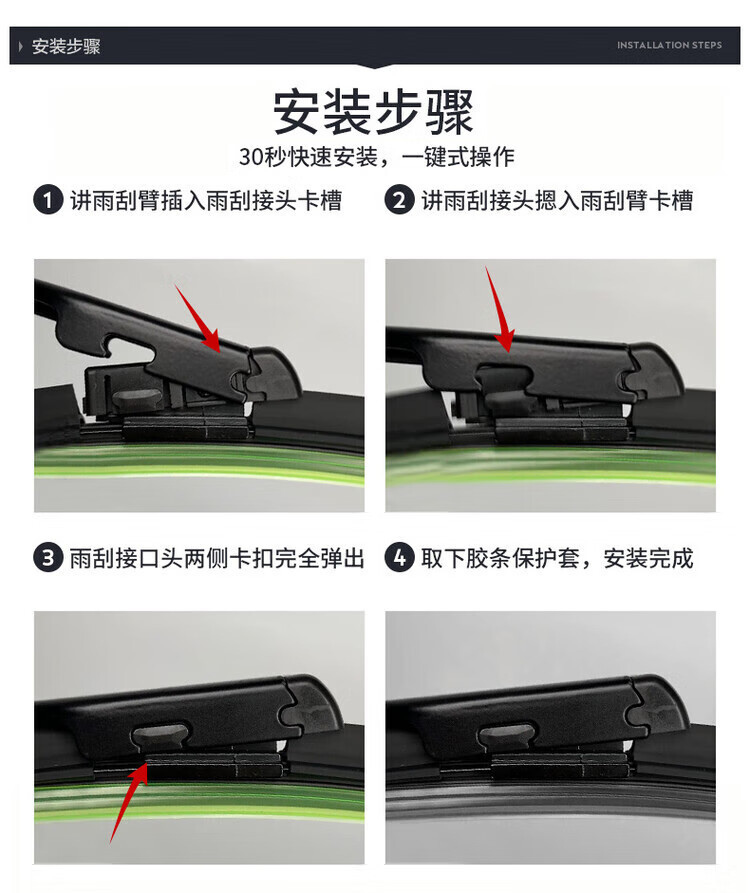 安装步骤

INSTALLATION STEPS

安装步骤

30秒快速安装，一键式操作

1 讲雨刮臂插入雨刮接头卡槽

2 讲雨刮接头摁入雨刮臂卡槽

3 雨刮接口头两侧卡扣完全弹出

4 取下胶条保护套，安装完成