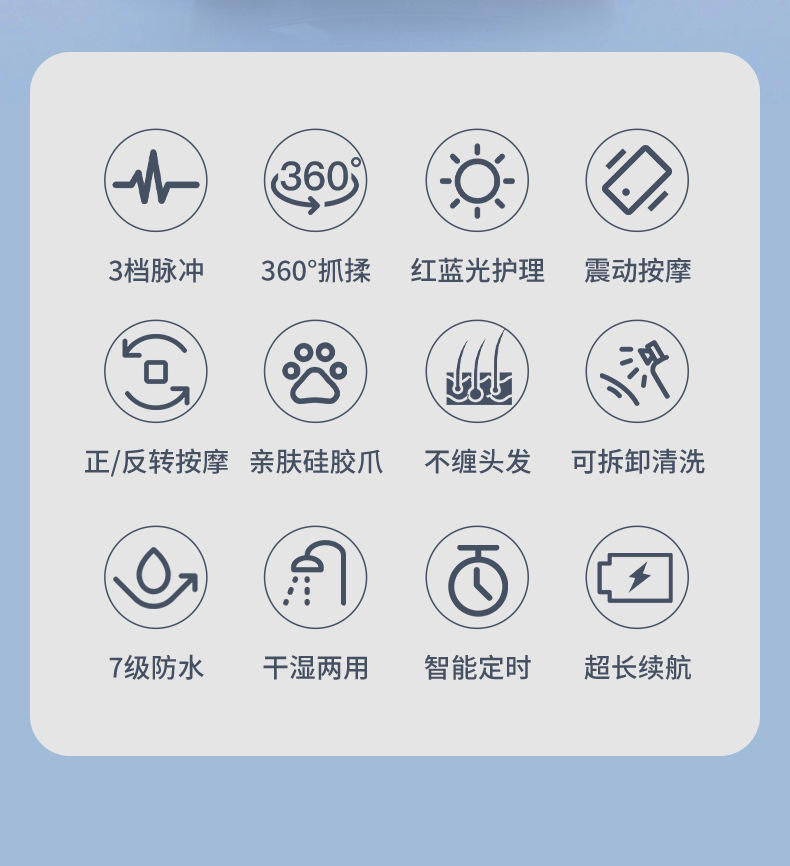 360°

3档脉冲 360°抓揉 红蓝光护理 震动按摩

正/反转按摩 亲肤硅胶爪 不缠头发 可拆卸清洗

7级防水 干湿两用 智能定时 超长续航