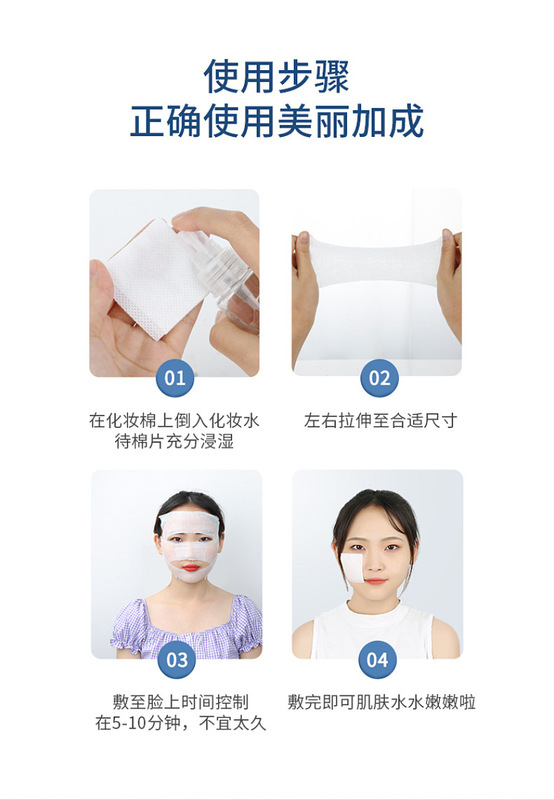 使用步骤
正确使用美丽加成

01
在化妆棉上倒入化妆水
待棉片充分浸湿

02
左右拉伸至合适尺寸

03
敷至脸上时间控制
在5-10分钟，不宜太久

04
敷完即可肌肤水水嫩嫩啦