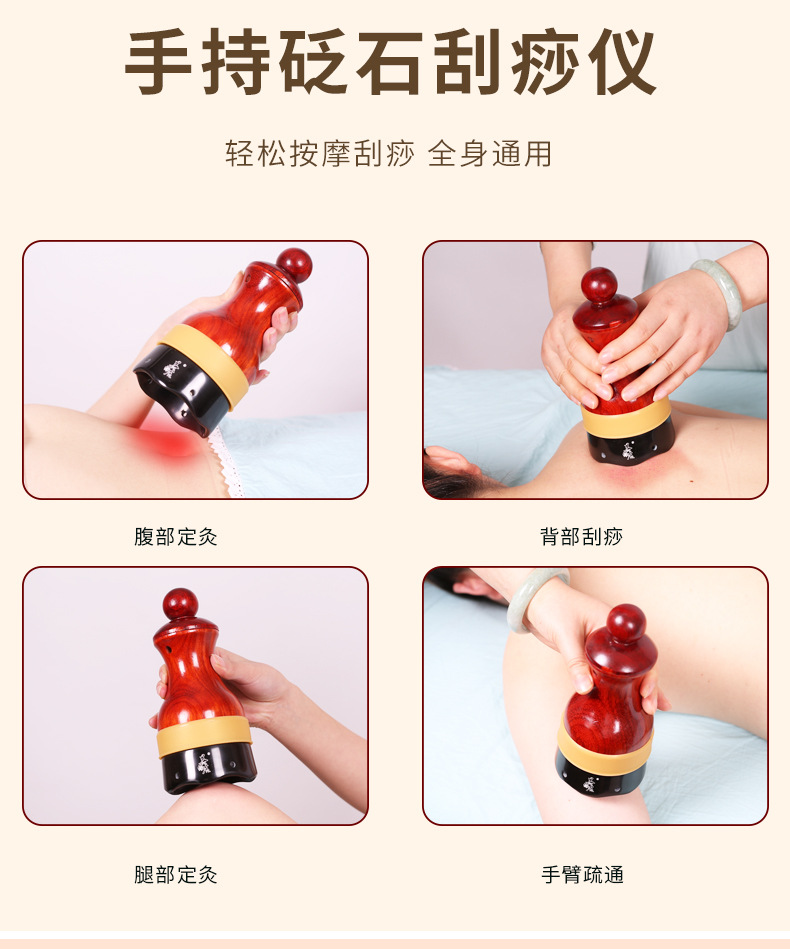 手持砭石刮痧仪

轻松按摩刮痧 全身通用

腹部定灸

背部刮痧

腿部定灸

手臂疏通