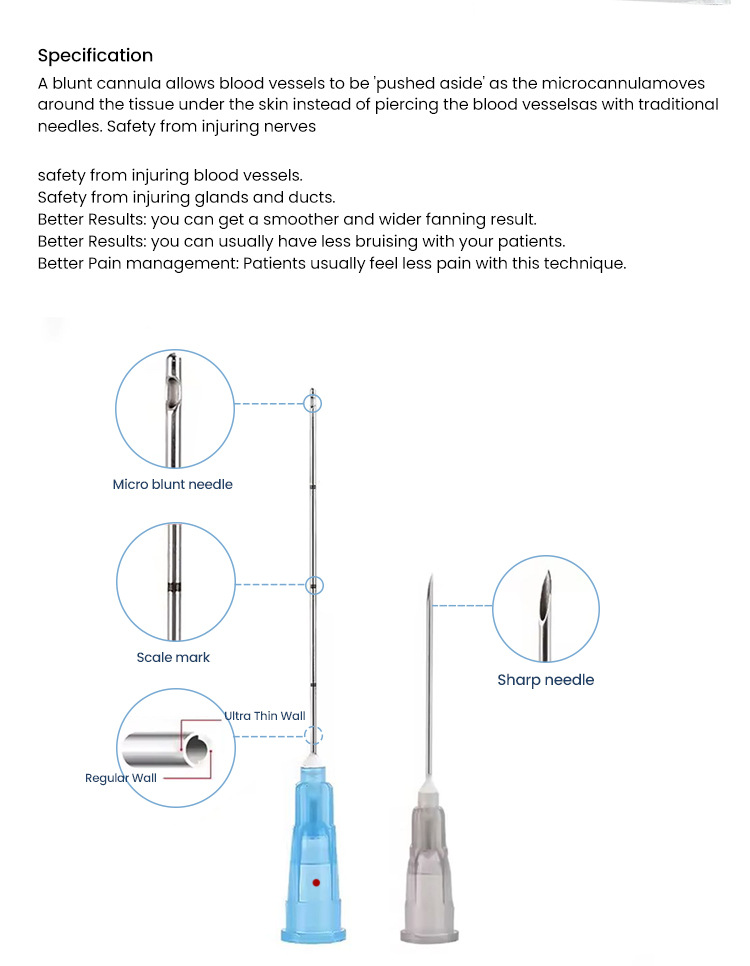 Specification
A blunt cannula allows blood vessels to be 'pushed aside' as the microcannulamoves around the tissue under the skin instead of piercing the blood vesselsas with traditional needles. Safety from injuring nerves

safety from injuring blood vessels.
Safety from injuring glands and ducts.
Better Results: you can get a smoother and wider fanning result.
Better Results: you can usually have less bruising with your patients.
Better Pain management: Patients usually feel less pain with this technique.

Micro blunt needle

Scale mark

Ultra Thin Wall

Regular Wall

Sharp needle