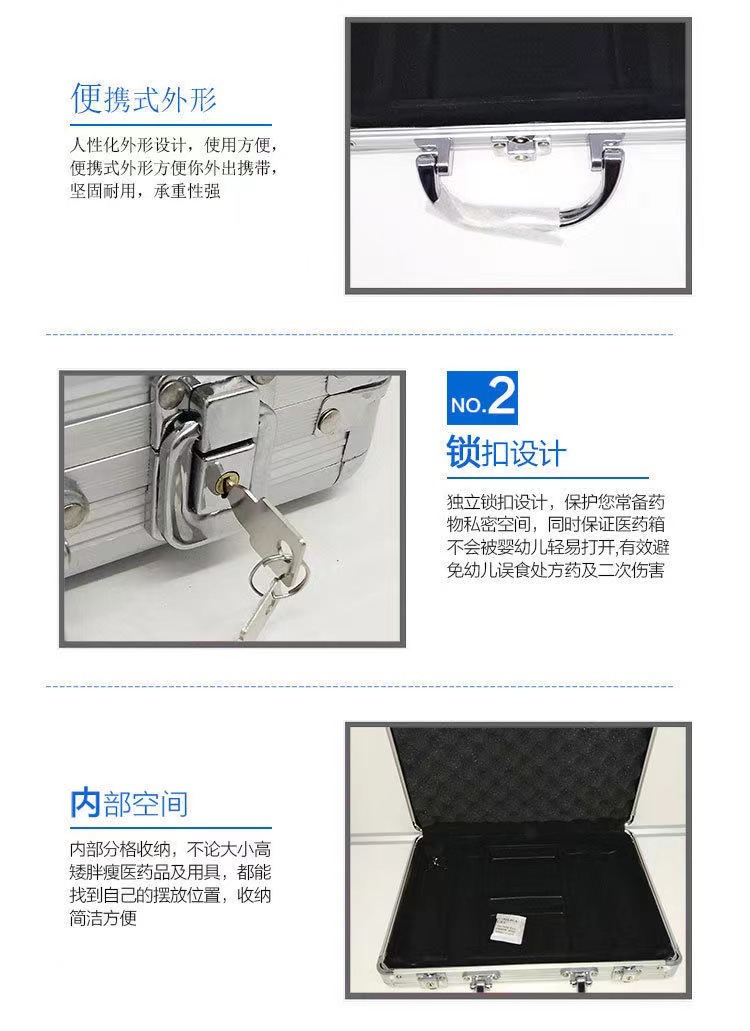 便携式外形

人性化外形设计，使用方便，便携式外形方便你外出携带，坚固耐用，承重性强

NO.2

锁扣设计

独立锁扣设计，保护您常备药物私密空间，同时保证医药箱不会被婴幼儿轻易打开,有效避免幼儿误食处方药及二次伤害

内部空间

内部分格收纳，不论大小高矮胖瘦医药品及用具，都能找到自己的摆放位置，收纳简洁方便