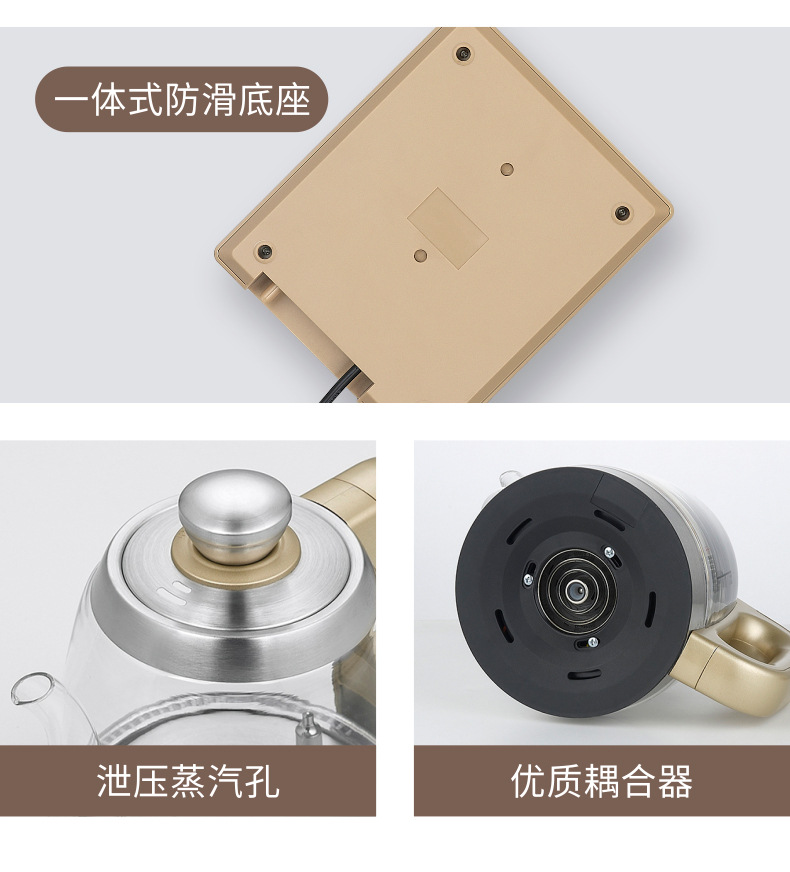 一体式防滑底座

泄压蒸汽孔

优质耦合器