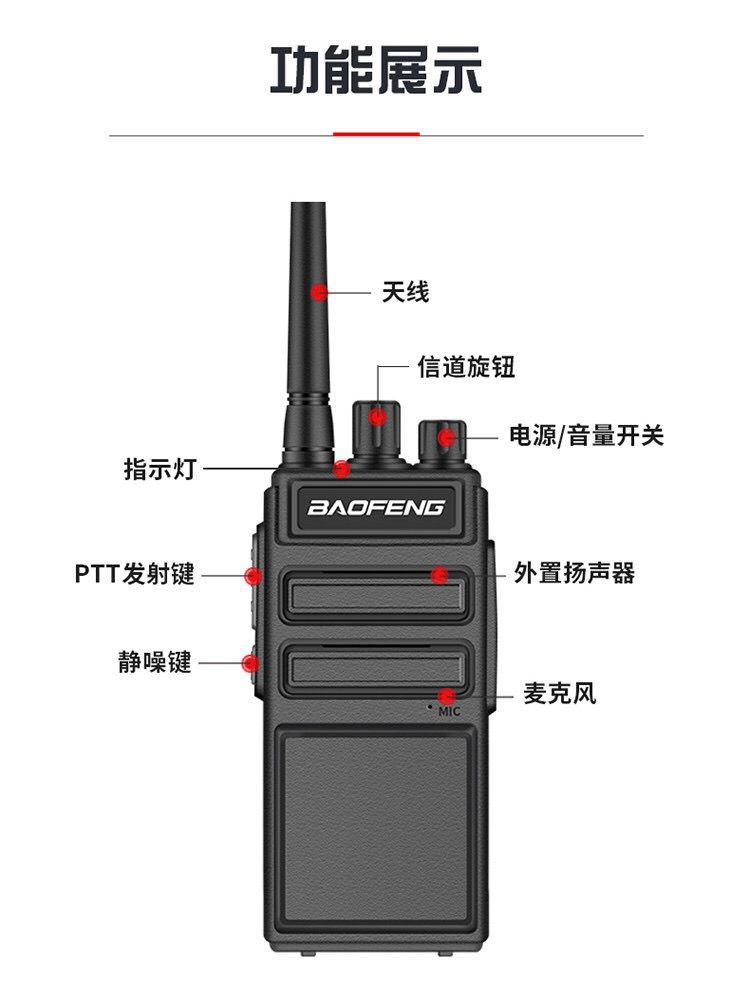 功能展示

天线

信道旋钮

电源/音量开关

指示灯

BAOFENG

PTT发射键

外置扬声器

静噪键

麦克风

MIC