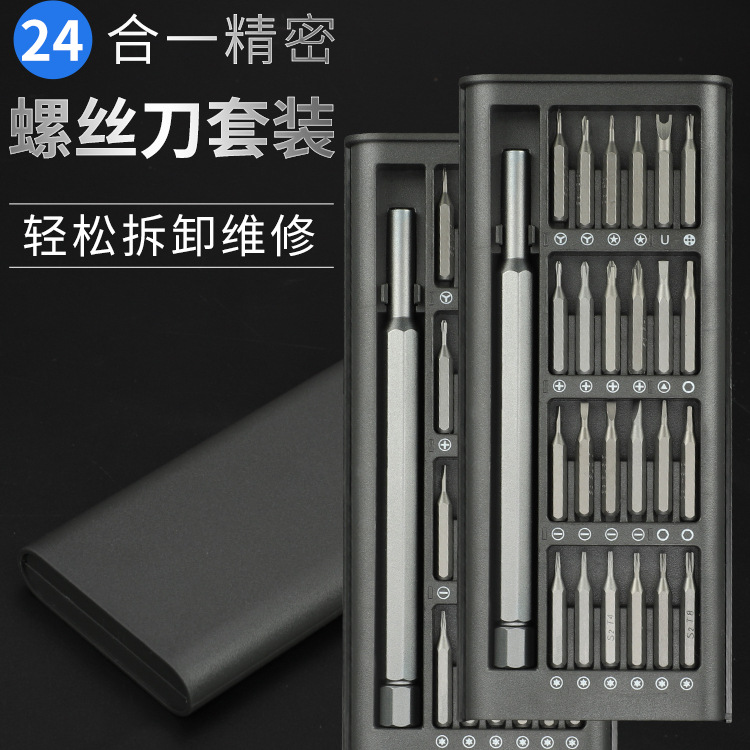 24 合一精密

螺丝刀套装

轻松拆卸维修

U

S2 T4

S2 T8