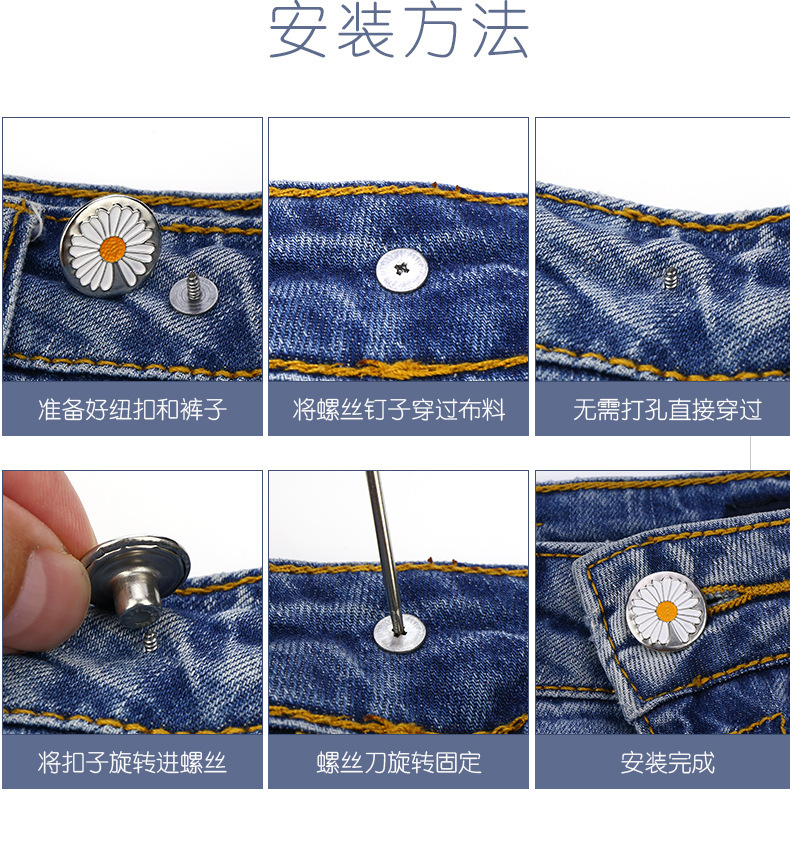 安装方法

准备好纽扣和裤子

将螺丝钉子穿过布料

无需打孔直接穿过

将扣子旋转进螺丝

螺丝刀旋转固定

安装完成