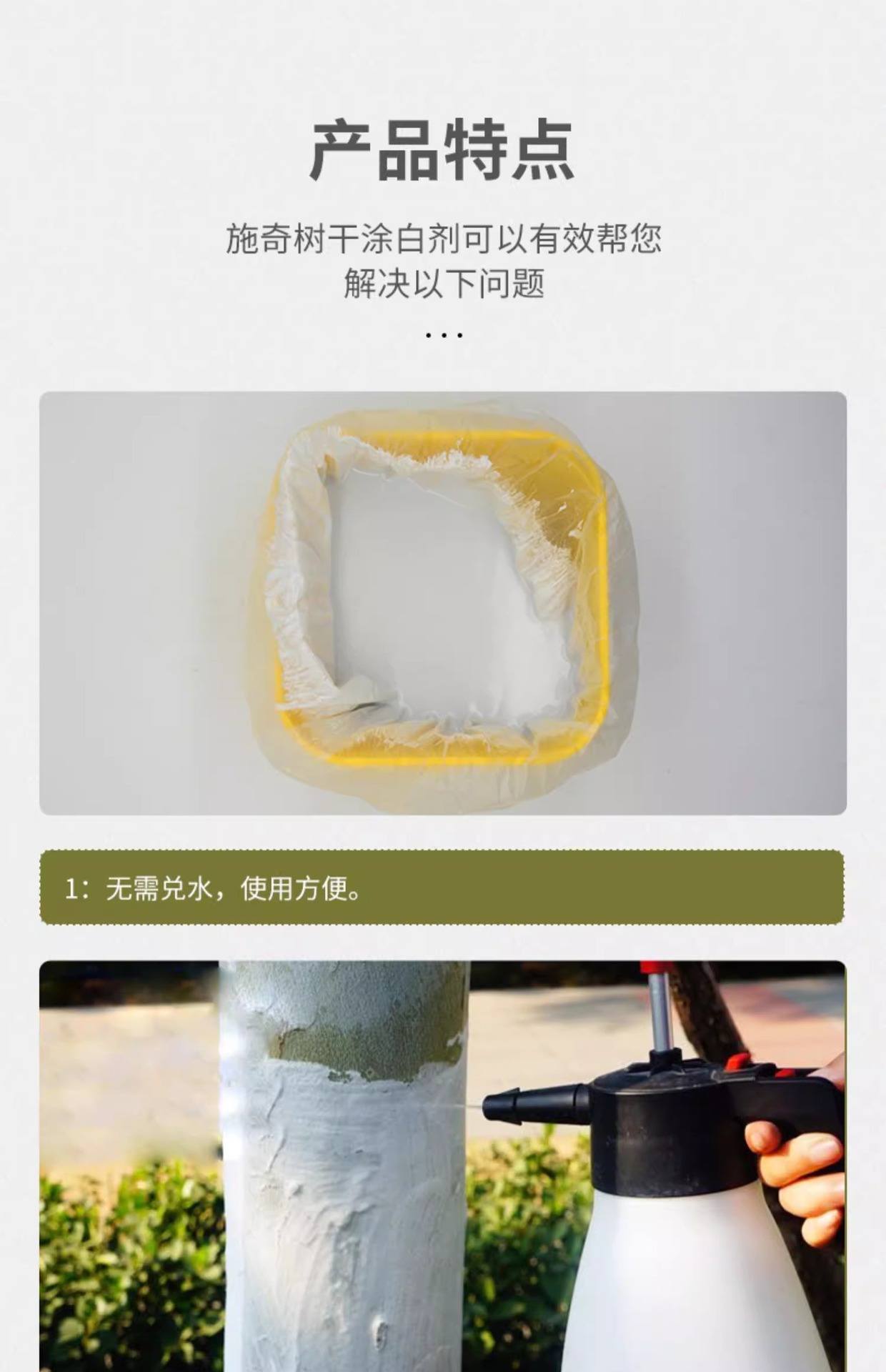 产品特点

施奇树干涂白剂可以有效帮您解决以下问题

...

1：无需兑水，使用方便。