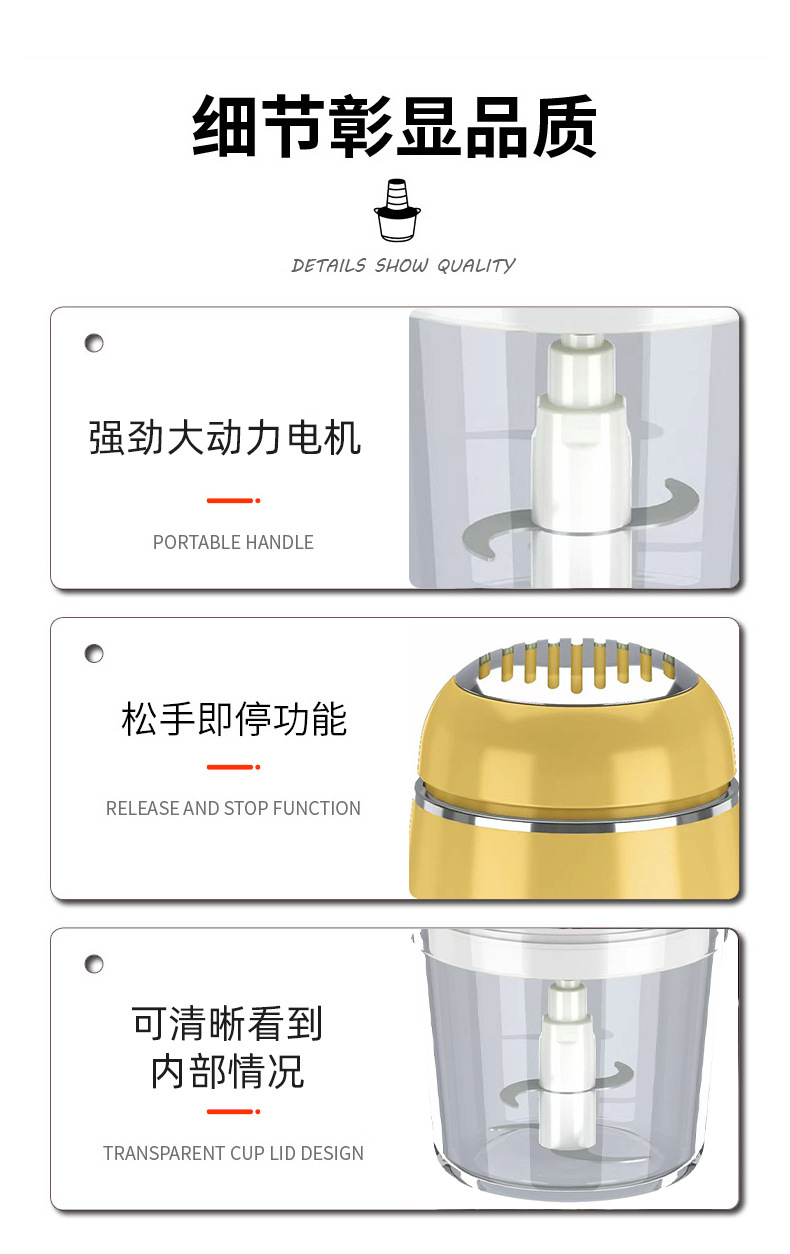 细节彰显品质

DETAILS SHOW QUALITY

强劲大动力电机

PORTABLE HANDLE

松手即停功能

RELEASE AND STOP FUNCTION

可清晰看到
内部情况

TRANSPARENT CUP LID DESIGN