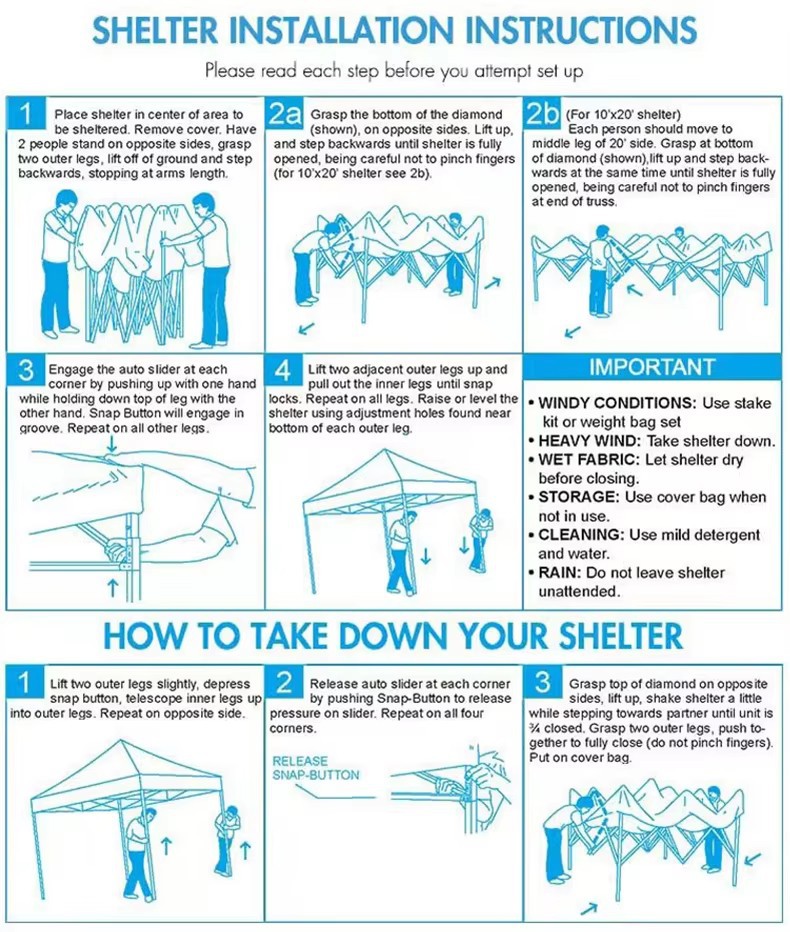 SHELTER INSTALLATION INSTRUCTIONS

Please read each step before you attempt set up

1 Place shelter in center of area to be sheltered. Remove cover. Have 2 people stand on opposite sides, grasp two outer legs, lift off of ground and step backwards, stopping at arms length.

2a Grasp the bottom of the diamond (shown), on opposite sides. Lift up, and step backwards until shelter is fully opened, being careful not to pinch fingers (for 10'x20' shelter see 2b).

2b (For 10'x20' shelter) Each person should move to middle leg of 20' side. Grasp at bottom of diamond (shown),lift up and step backwards at the same time until shelter is fully opened, being careful not to pinch fingers at end of truss.

3 Engage the auto slider at each corner by pushing up with one hand while holding down top of leg with the other hand. Snap Button will engage in groove. Repeat on all other legs.

4 Lift two adjacent outer legs up and pull out the inner legs until snap locks. Repeat on all legs. Raise or level the shelter using adjustment holes found near bottom of each outer leg.

IMPORTANT

• WINDY CONDITIONS: Use stake kit or weight bag set
• HEAVY WIND: Take shelter down.
• WET FABRIC: Let shelter dry before closing.
• STORAGE: Use cover bag when not in use.
• CLEANING: Use mild detergent and water.
• RAIN: Do not leave shelter unattended.

HOW TO TAKE DOWN YOUR SHELTER

1 Lift two outer legs slightly, depress snap button, telescope inner legs up into outer legs. Repeat on opposite side.

2 Release auto slider at each corner by pushing Snap-Button to release pressure on slider. Repeat on all four corners.

RELEASE SNAP-BUTTON

3 Grasp top of diamond on opposite sides, lift up, shake shelter a little while stepping towards partner until unit is ¾ closed. Grasp two outer legs, push together to fully close (do not pinch fingers). Put on cover bag.