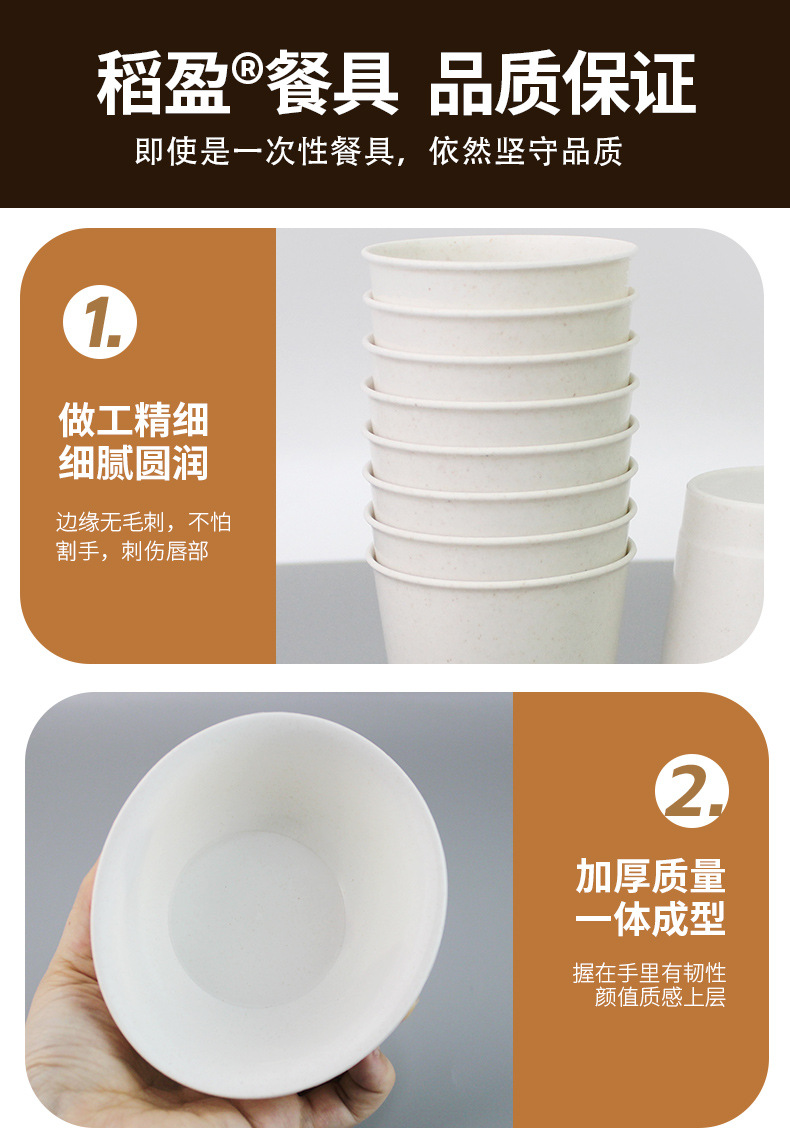 稻盈®餐具 品质保证

即使是一次性餐具，依然坚守品质

1.

做工精细
细腻圆润

边缘无毛刺，不怕割手，刺伤唇部

2.

加厚质量
一体成型

握在手里有韧性
颜值质感上层