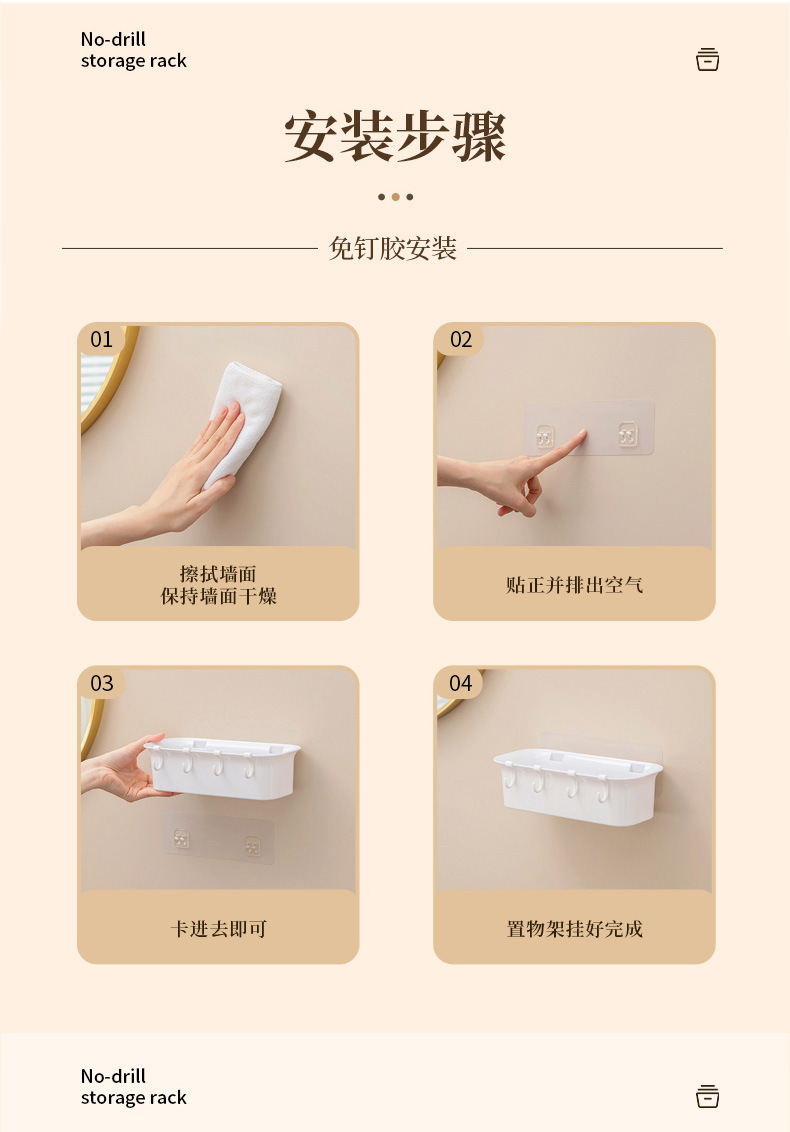 No-drill
storage rack

安装步骤

免钉胶安装

01
擦拭墙面
保持墙面干燥

02
贴正并排出空气

03
卡进去即可

04
置物架挂好完成

No-drill
storage rack