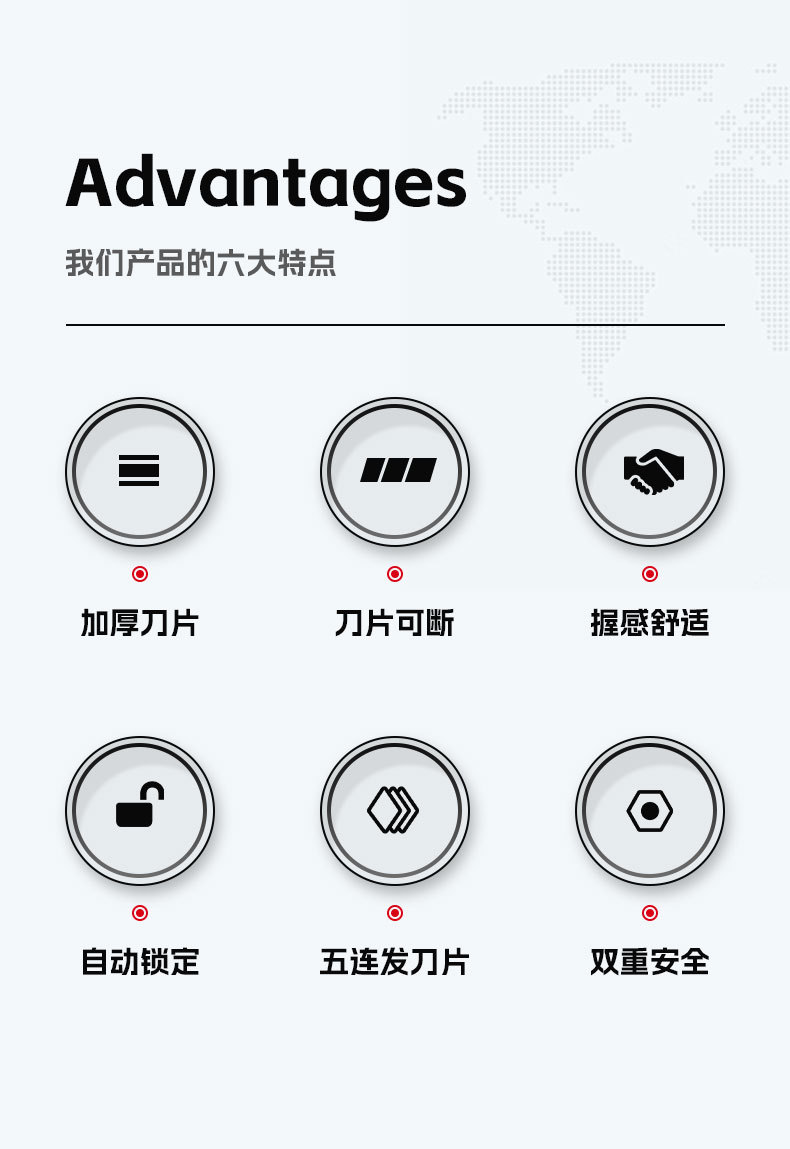 Advantages

我们产品的六大特点

加厚刀片

刀片可断

握感舒适

自动锁定

五连发刀片

双重安全