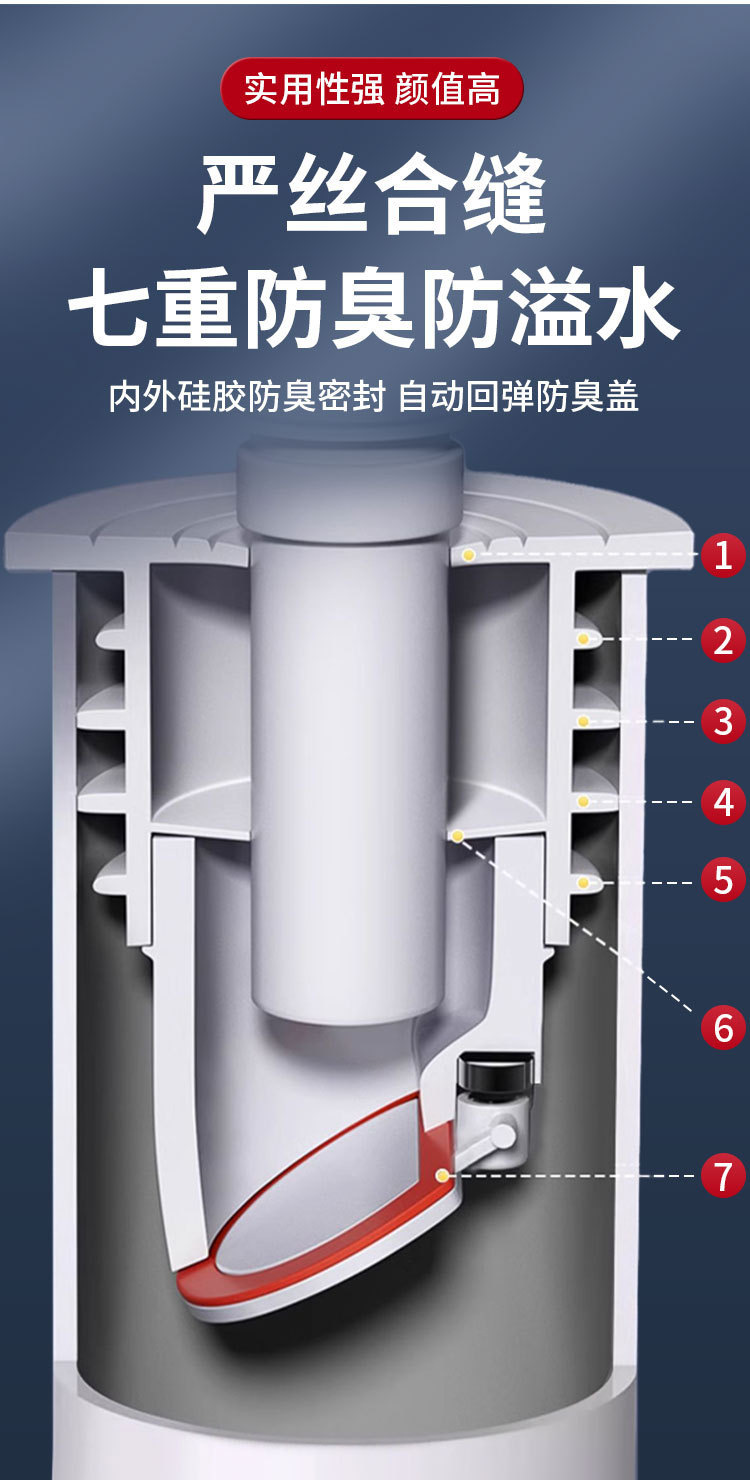 实用性强 颜值高

严丝合缝
七重防臭防溢水

内外硅胶防臭密封 自动回弹防臭盖

1
2
3
4
5
6
7