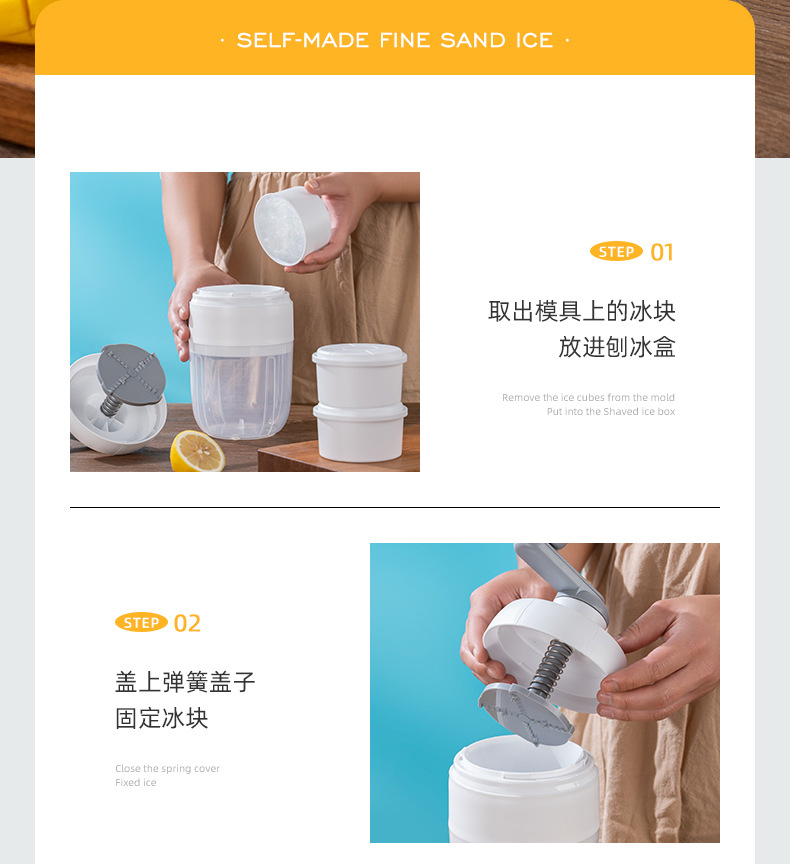 · SELF-MADE FINE SAND ICE ·

STEP 01

取出模具上的冰块
放进刨冰盒

Remove the ice cubes from the mold
Put into the Shaved ice box

STEP 02

盖上弹簧盖子
固定冰块

Close the spring cover
Fixed ice