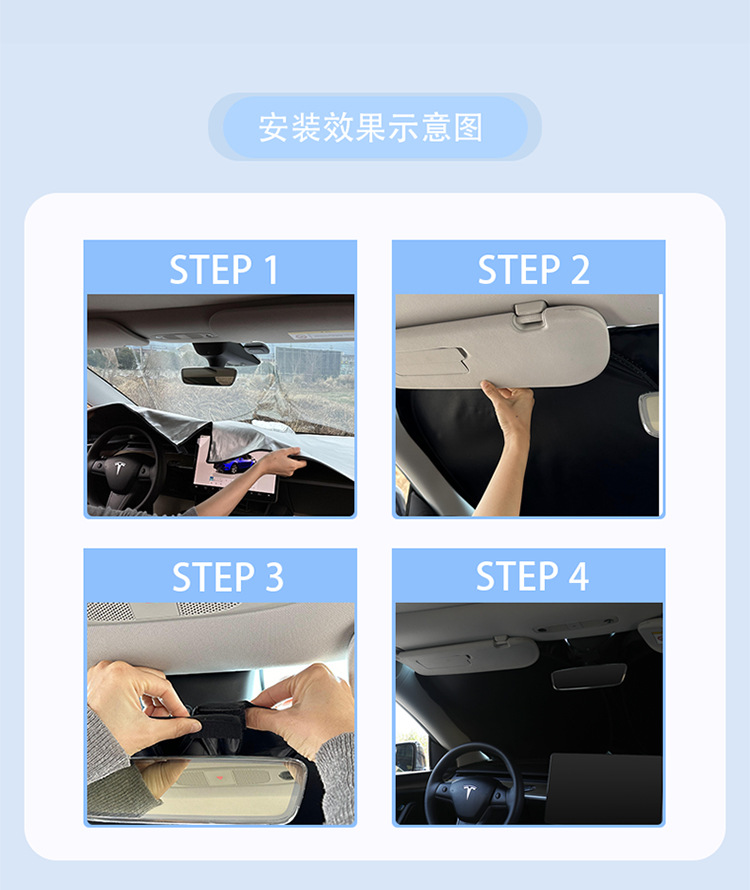 安装效果示意图

STEP 1

STEP 2

STEP 3

STEP 4