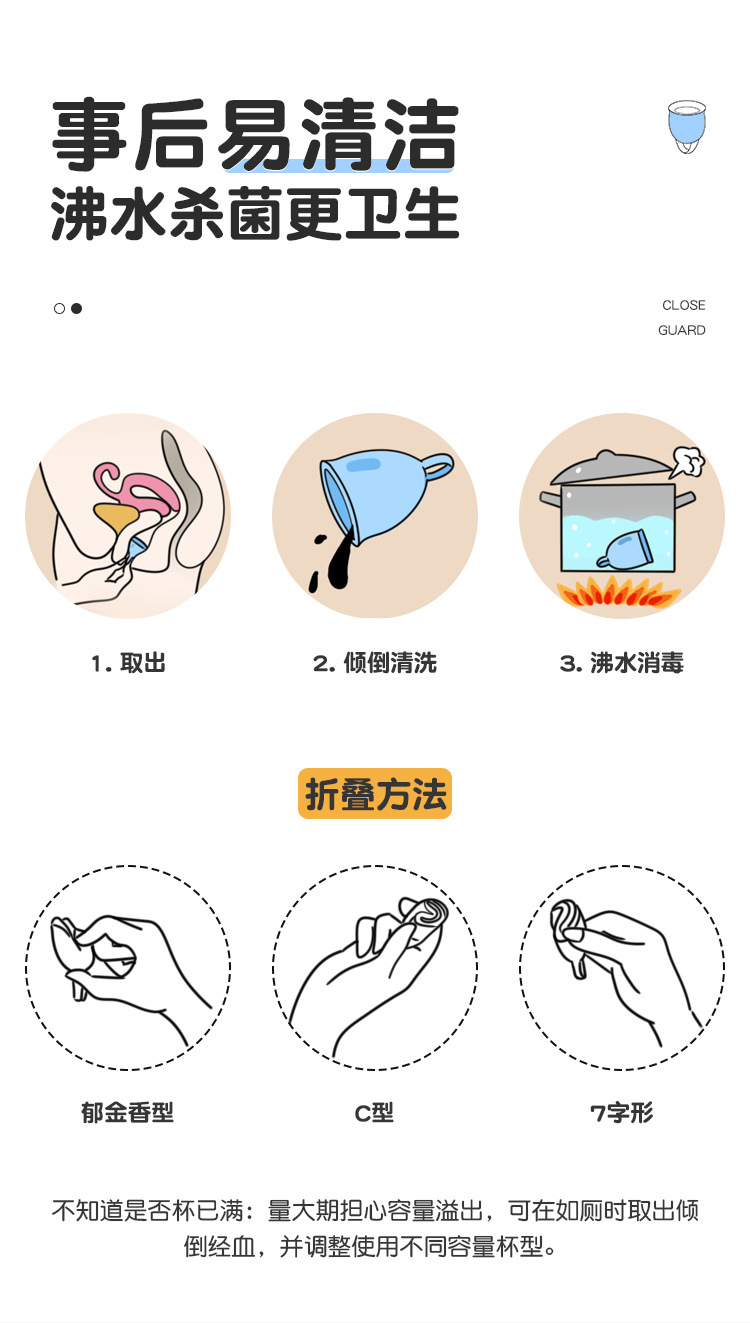 事后易清洁
沸水杀菌更卫生

CLOSE
GUARD

1. 取出

2. 倾倒清洗

3. 沸水消毒

折叠方法

郁金香型

C型

7字形

不知道是否杯已满：量大期担心容量溢出，可在如厕时取出倾倒经血，并调整使用不同容量杯型。