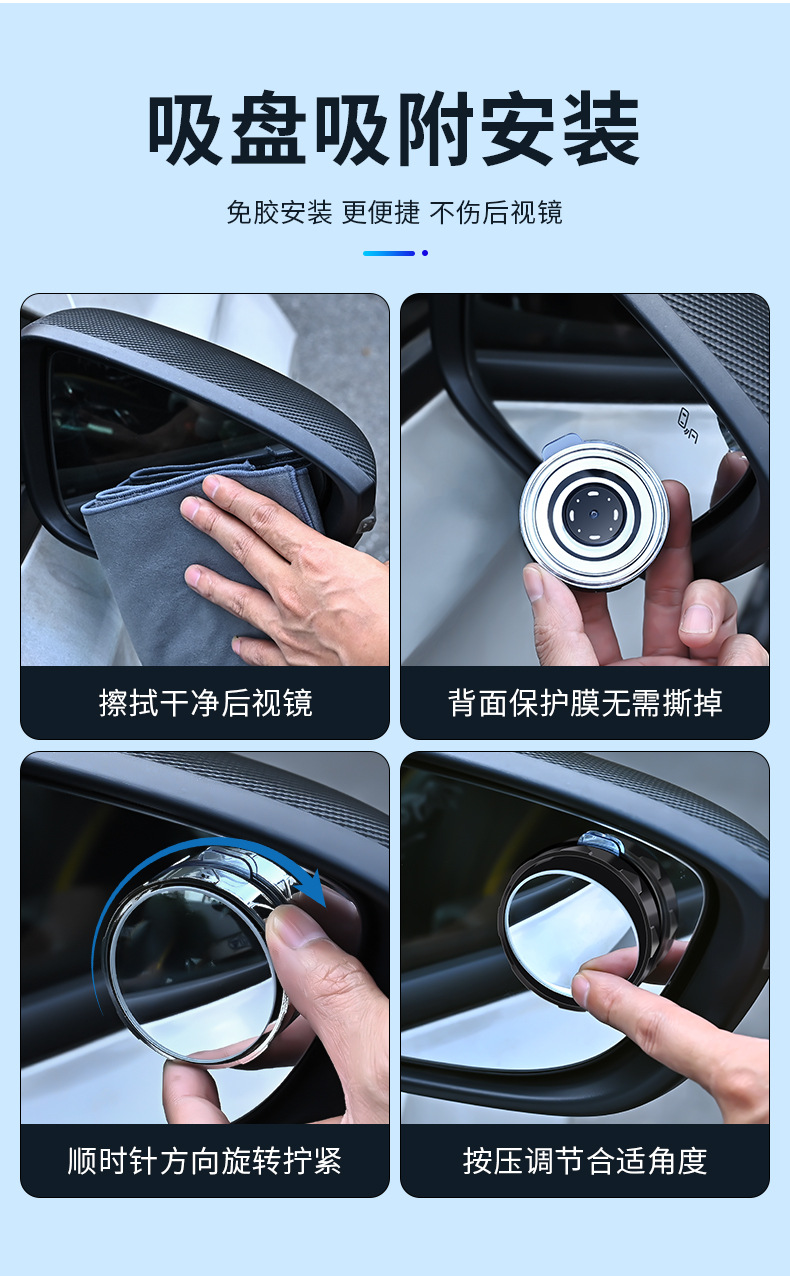 吸盘吸附安装

免胶安装 更便捷 不伤后视镜

擦拭干净后视镜

背面保护膜无需撕掉

顺时针方向旋转拧紧

按压调节合适角度