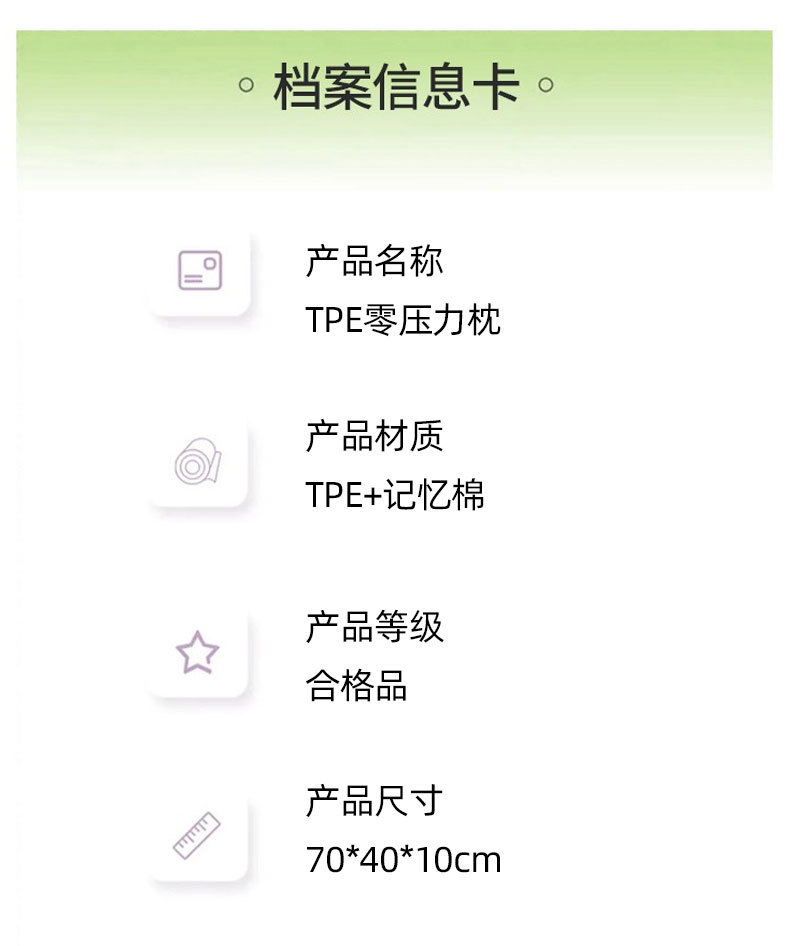 档案信息卡

产品名称
TPE零压力枕

产品材质
TPE+记忆棉

产品等级
合格品

产品尺寸
70*40*10cm