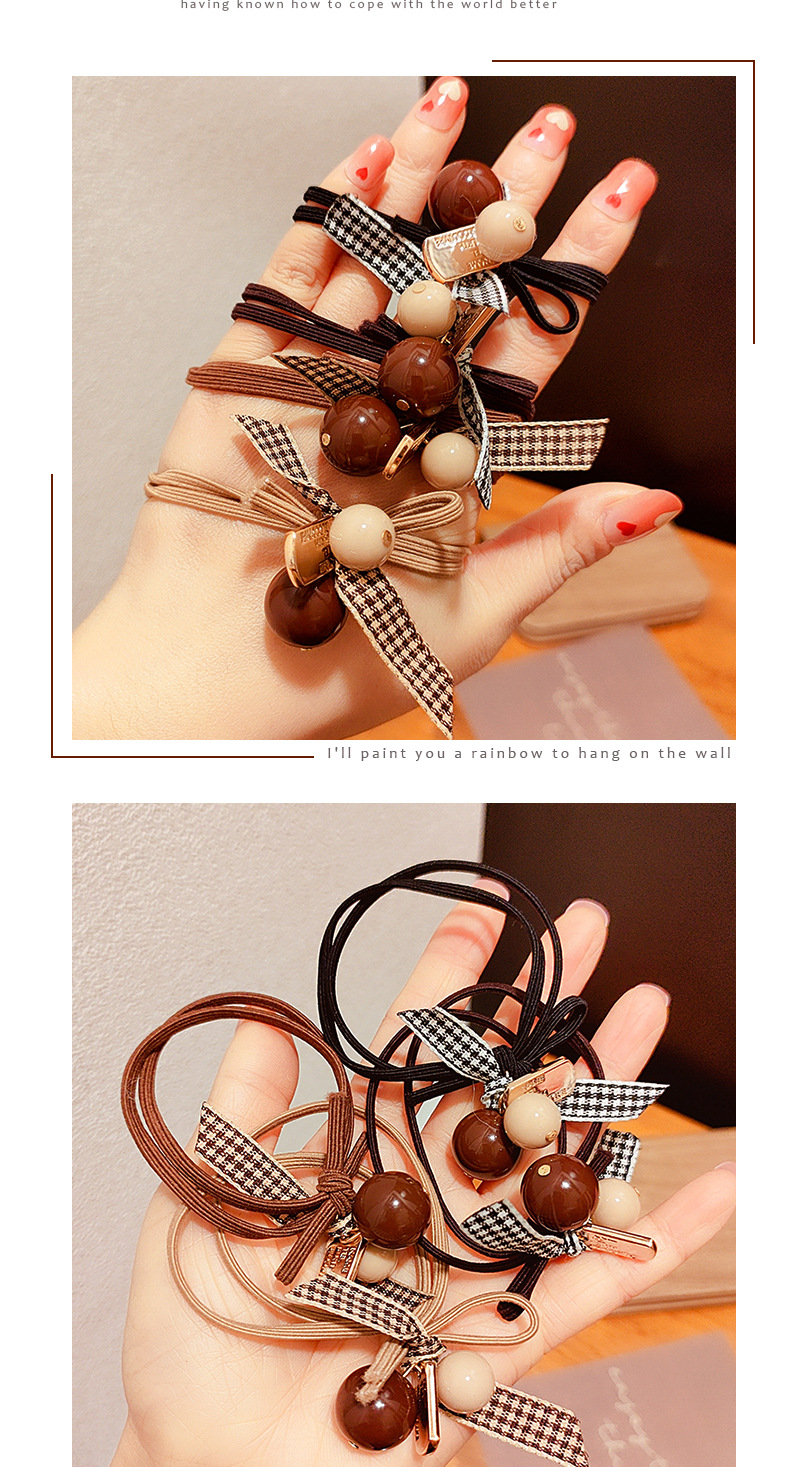 having known how to cope with the world better

I'll paint you a rainbow to hang on the wall