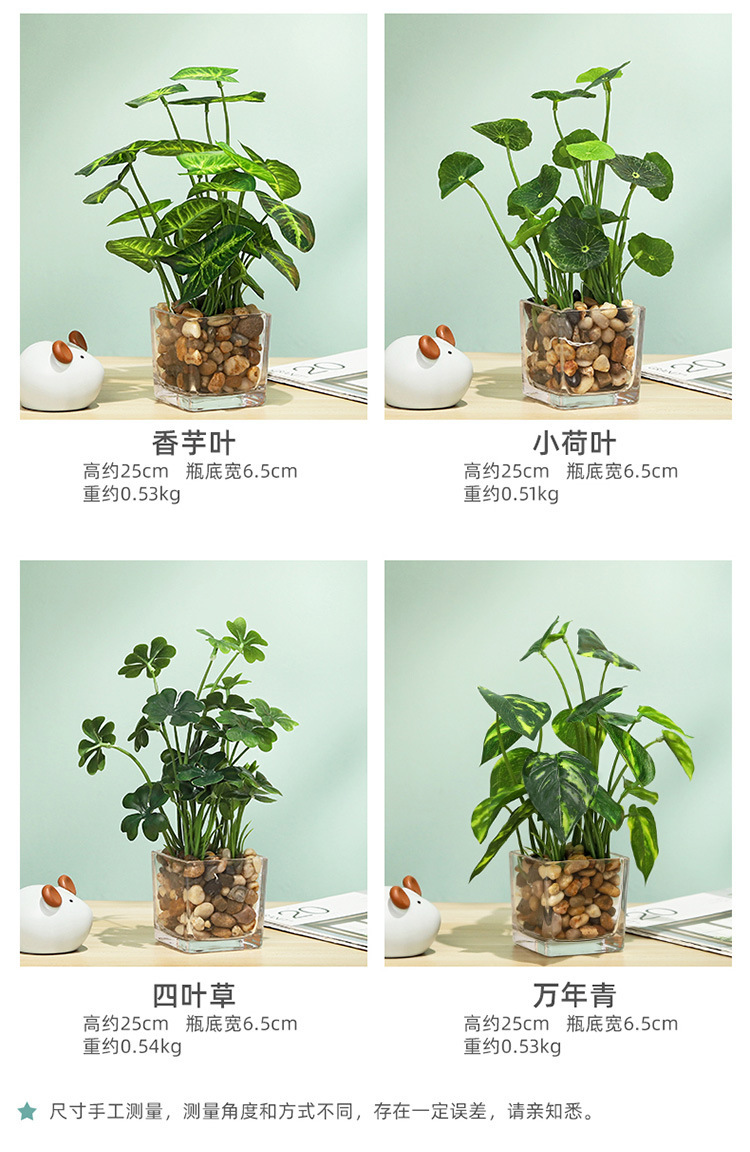 香芋叶
高约25cm 瓶底宽6.5cm
重约0.53kg

小荷叶
高约25cm 瓶底宽6.5cm
重约0.51kg

四叶草
高约25cm 瓶底宽6.5cm
重约0.54kg

万年青
高约25cm 瓶底宽6.5cm
重约0.53kg

尺寸手工测量，测量角度和方式不同，存在一定误差，请亲知悉。