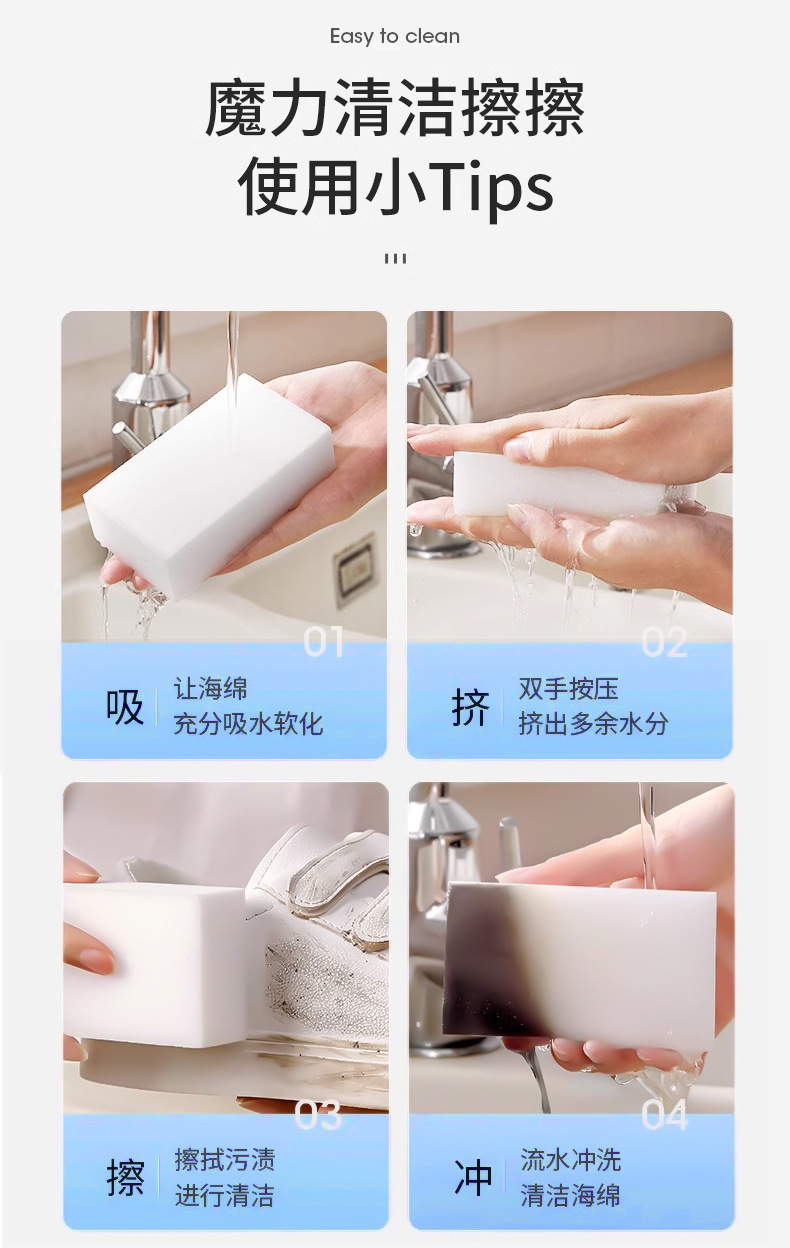 Easy to clean

魔力清洁擦擦
使用小Tips

01
吸 让海绵
充分吸水软化

02
挤 双手按压
挤出多余水分

03
擦 擦拭污渍
进行清洁

04
冲 流水冲洗
清洁海绵