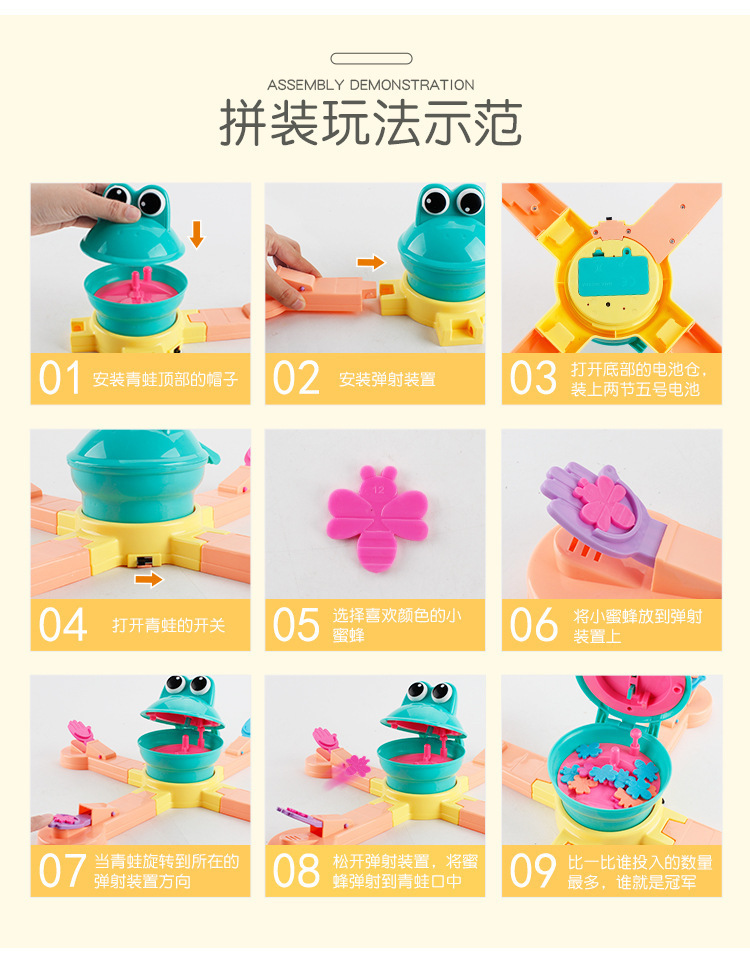 ASSEMBLY DEMONSTRATION
拼装玩法示范

01 安装青蛙顶部的帽子

02 安装弹射装置

03 打开底部的电池仓，装上两节五号电池

04 打开青蛙的开关

12

05 选择喜欢颜色的小蜜蜂

06 将小蜜蜂放到弹射装置上

07 当青蛙旋转到所在的弹射装置方向

08 松开弹射装置，将蜜蜂弹射到青蛙口中

09 比一比谁投入的数量最多，谁就是冠军