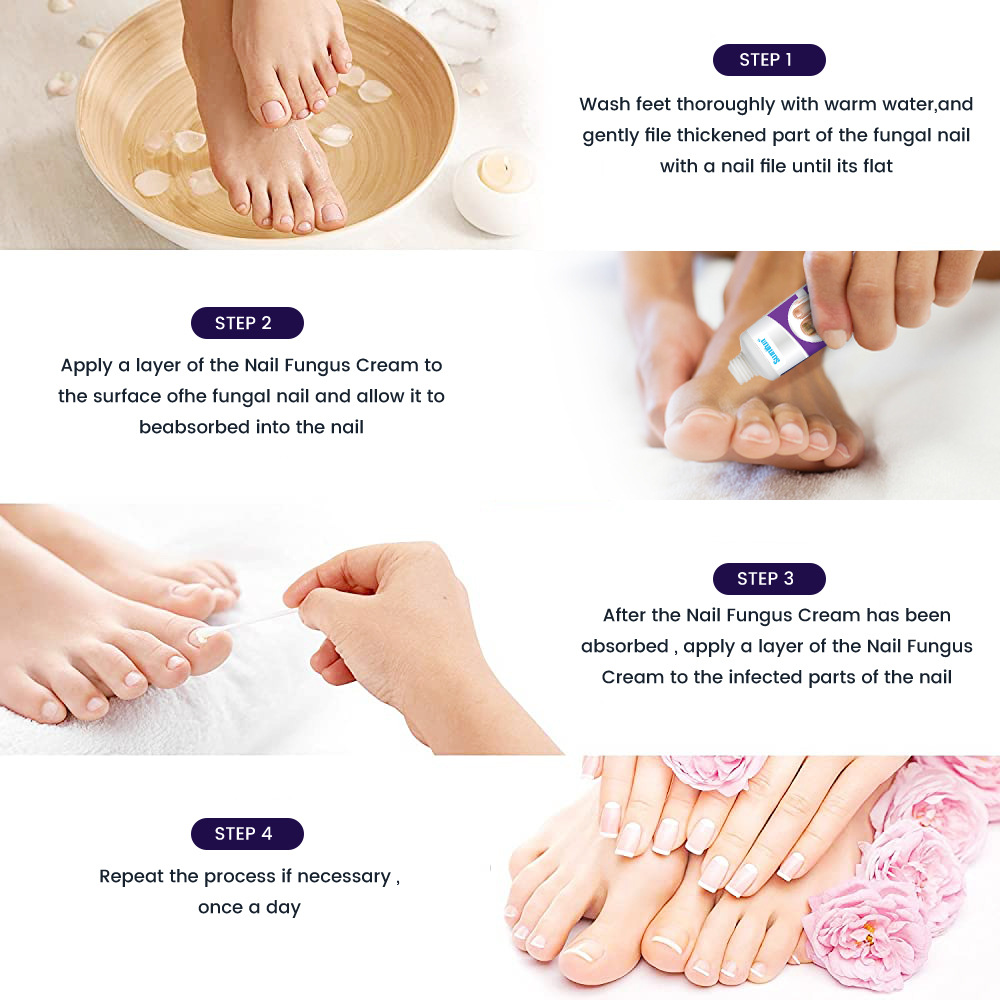 STEP 1

Wash feet thoroughly with warm water,and gently file thickened part of the fungal nail with a nail file until its flat

STEP 2

Apply a layer of the Nail Fungus Cream to the surface ofhe fungal nail and allow it to beabsorbed into the nail

Sumifun

STEP 3

After the Nail Fungus Cream has been absorbed , apply a layer of the Nail Fungus Cream to the infected parts of the nail

STEP 4

Repeat the process if necessary , once a day