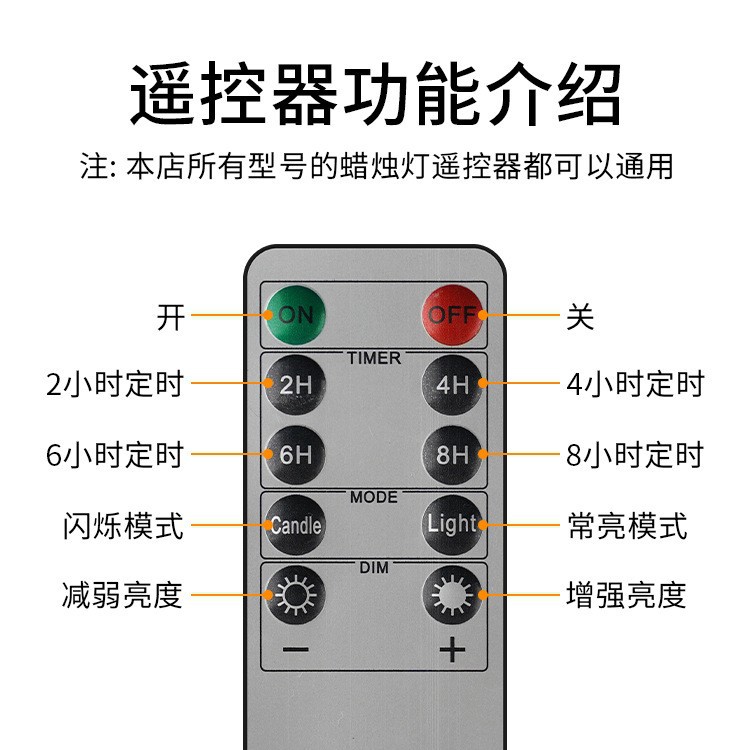 遥控器功能介绍

注: 本店所有型号的蜡烛灯遥控器都可以通用

开
ON
OFF
关

TIMER
2小时定时
2H
4H
4小时定时

6小时定时
6H
8H
8小时定时

MODE
闪烁模式
Candle
Light
常亮模式

DIM
减弱亮度
增强亮度
−
+